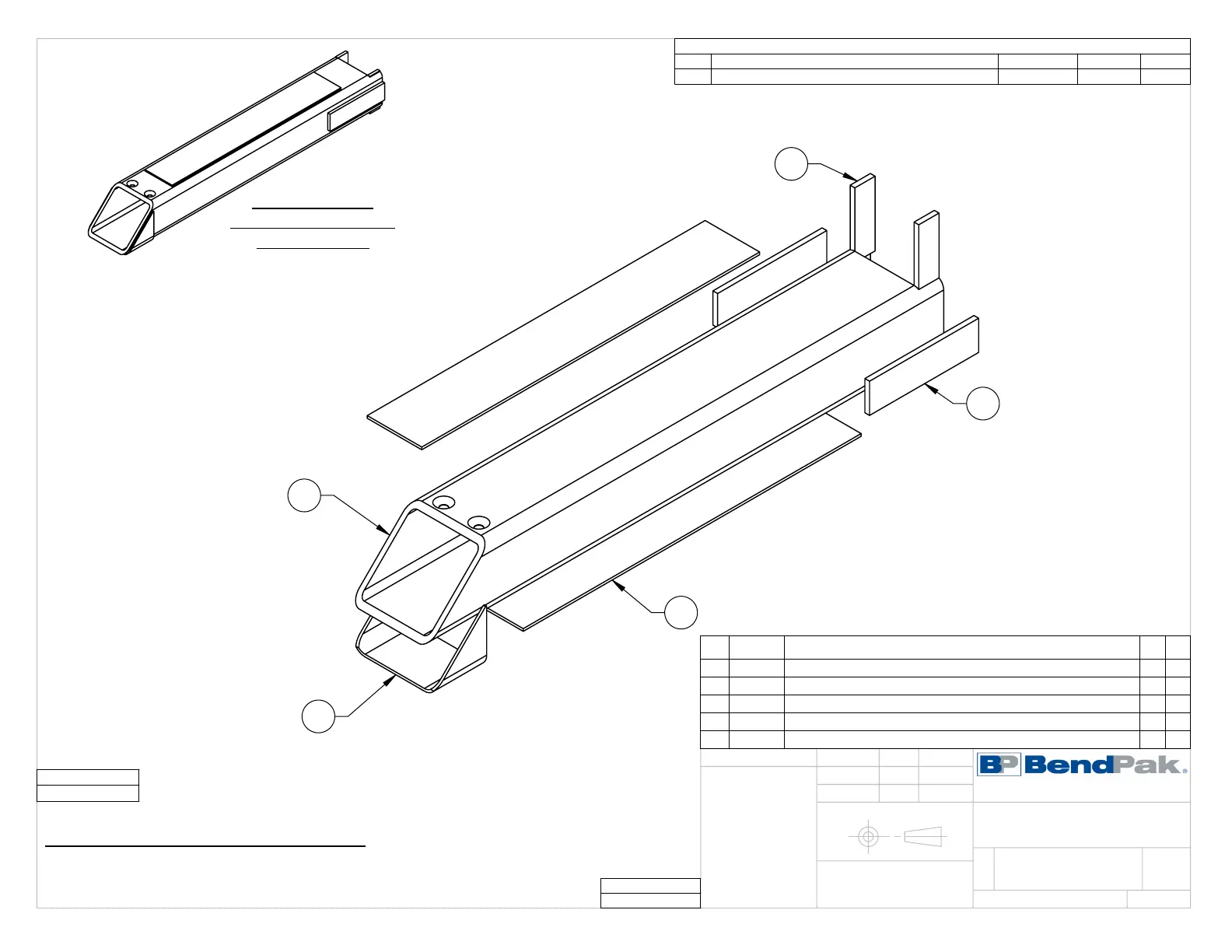 BP BendPak.