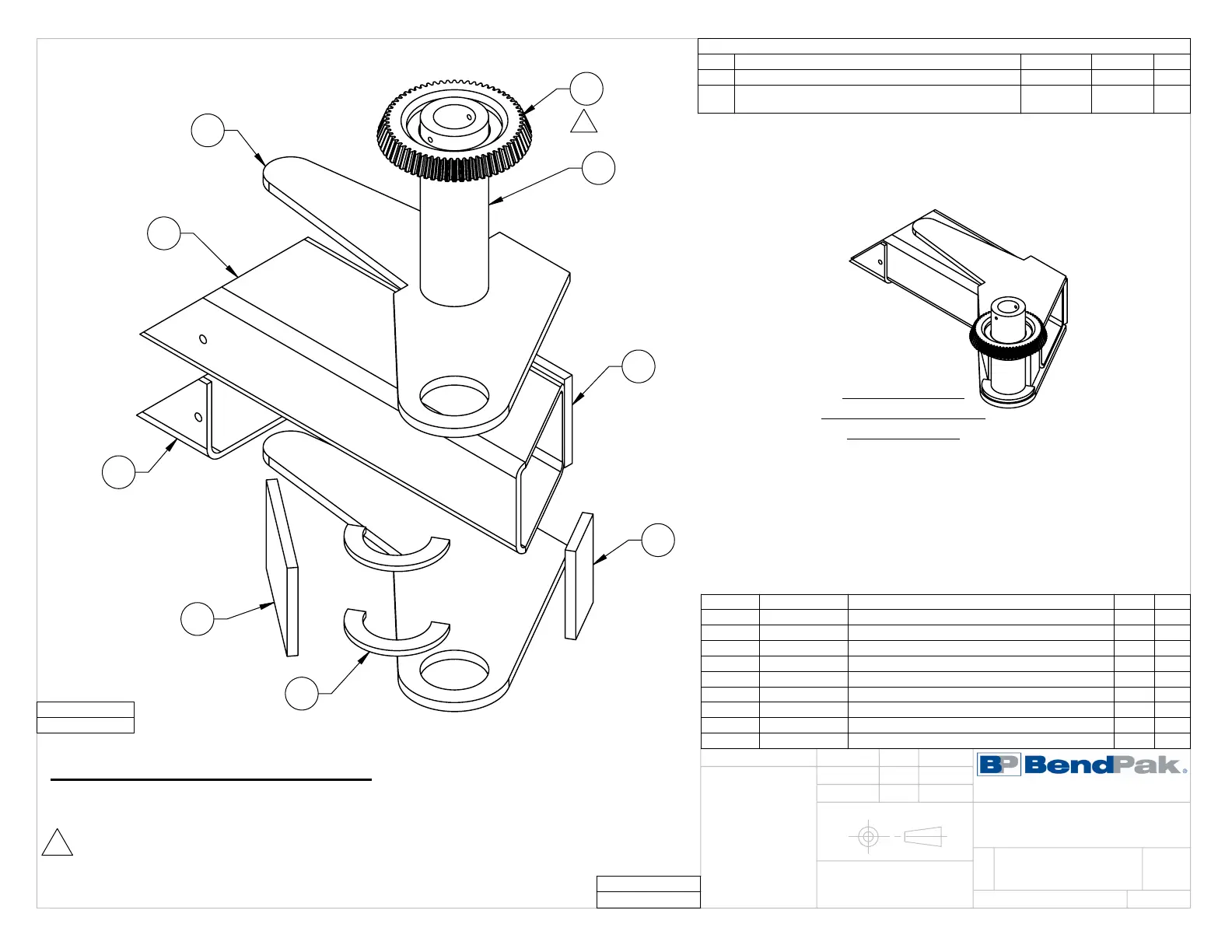 BP BendPak.