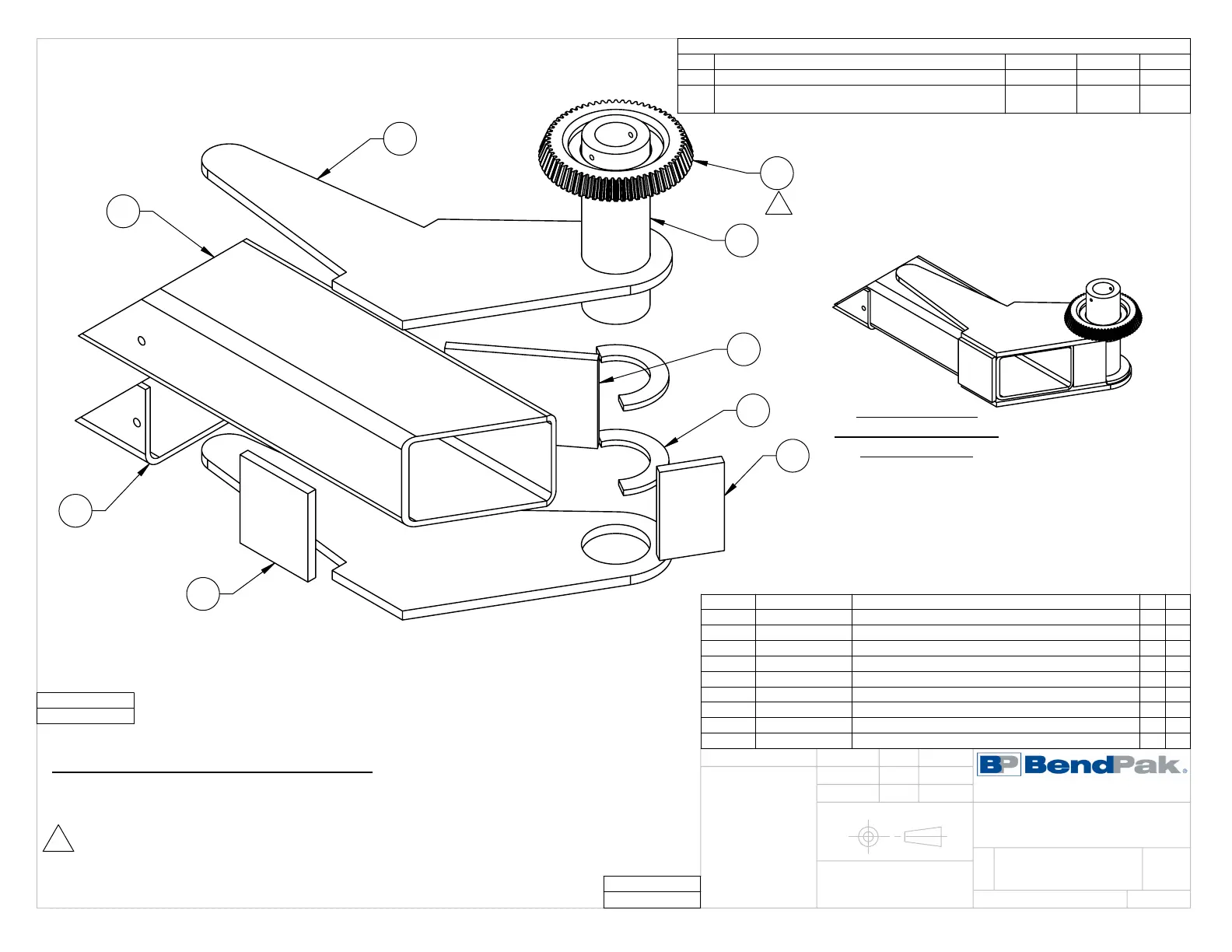 BP BendPak.