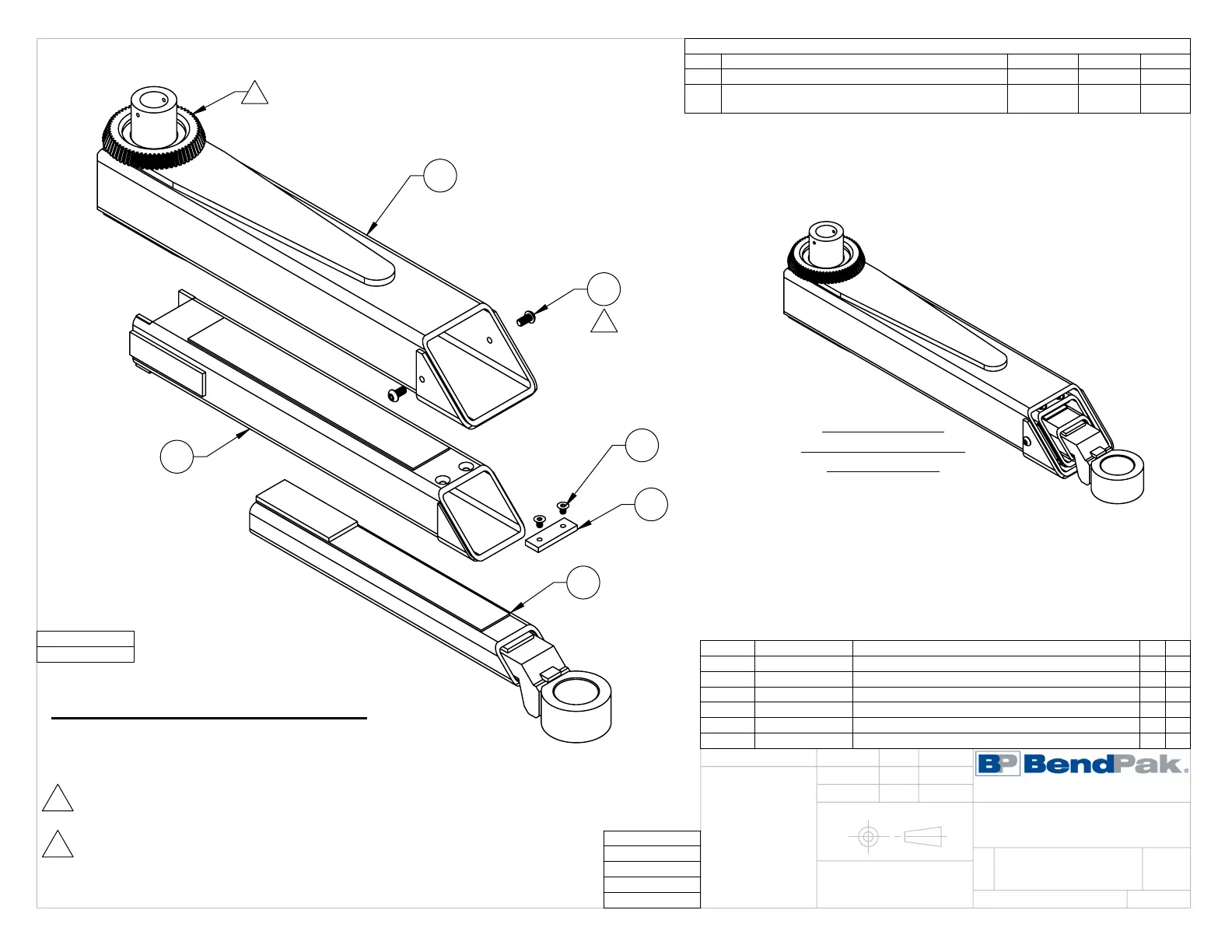 BP BendPak.