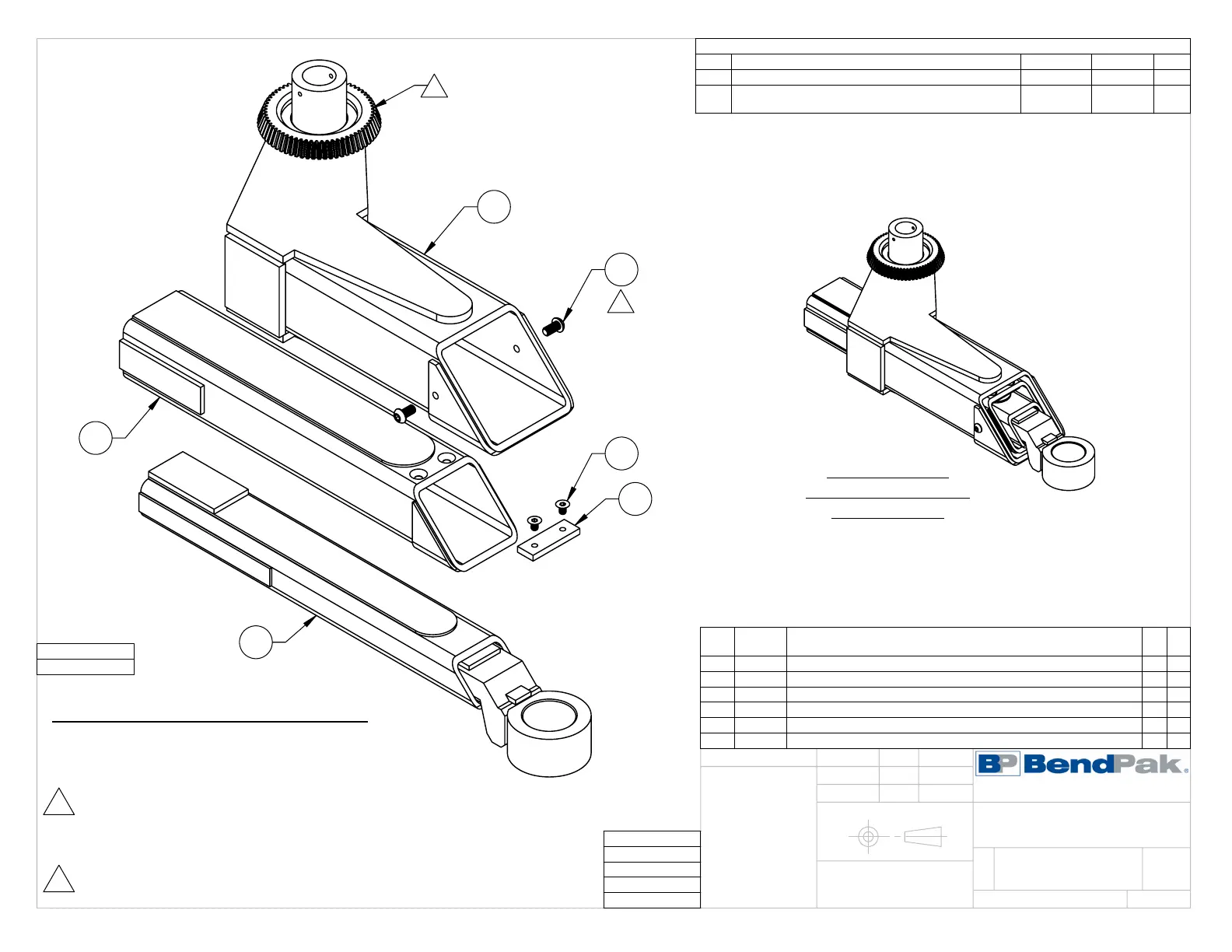 BP BendPak.