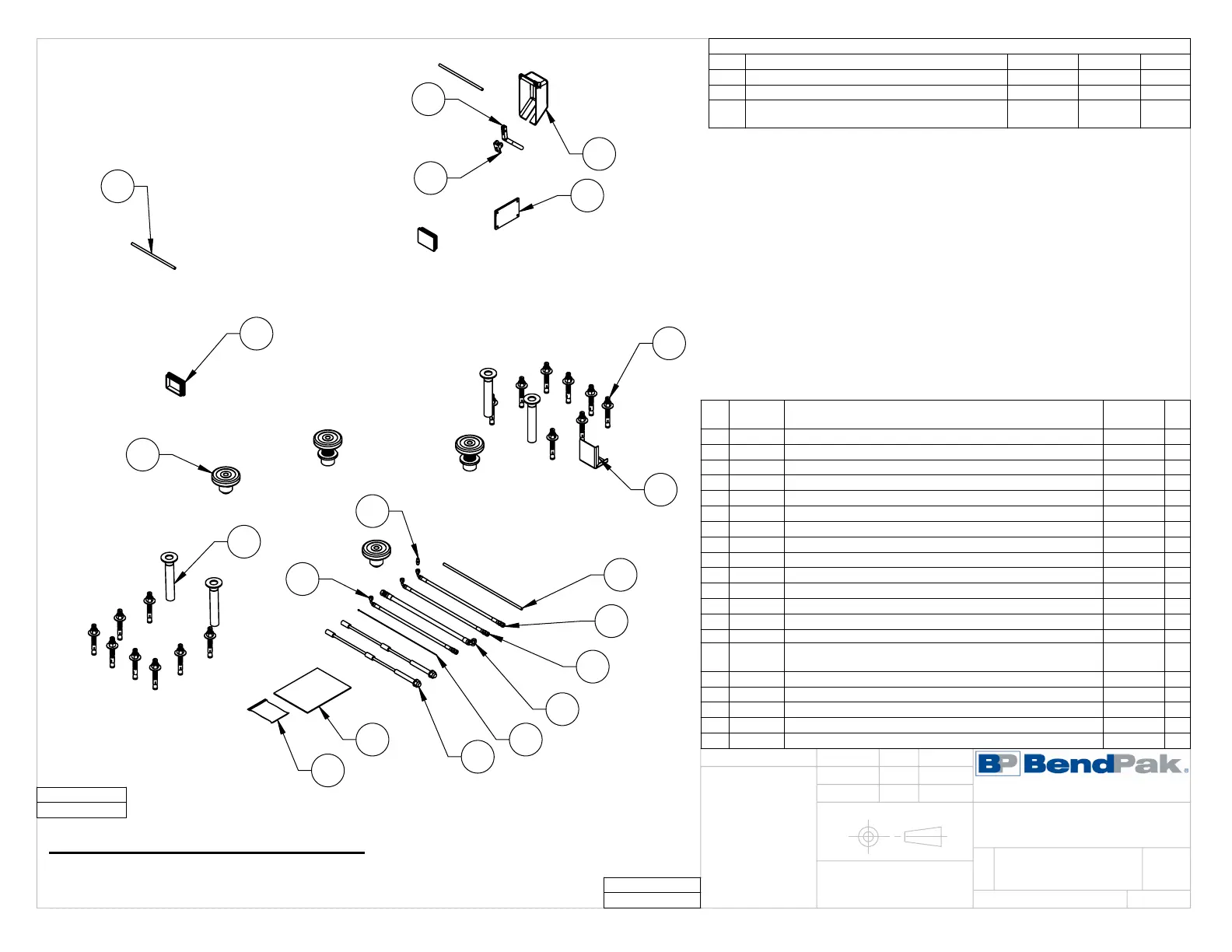 BP BendPak.