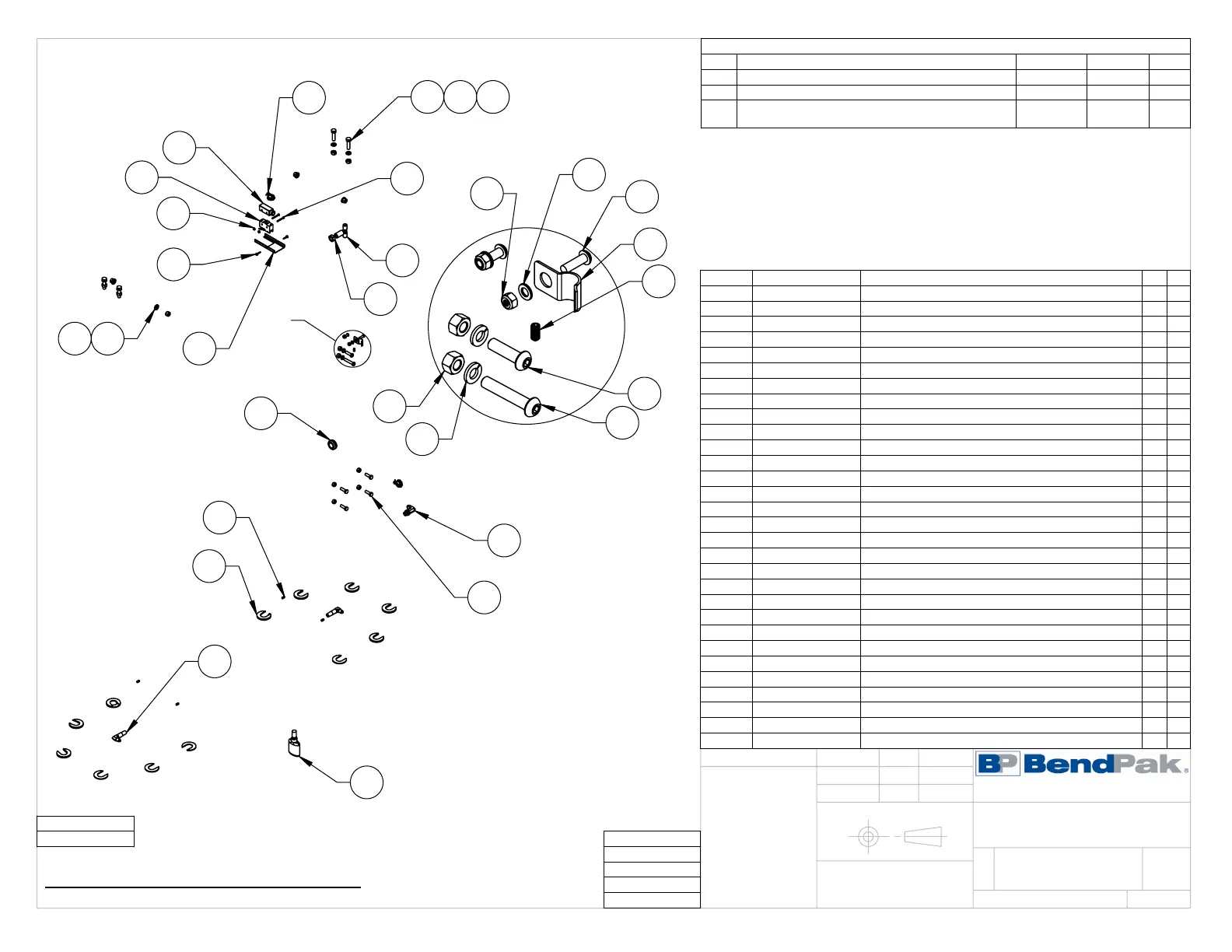 BP BendPak.