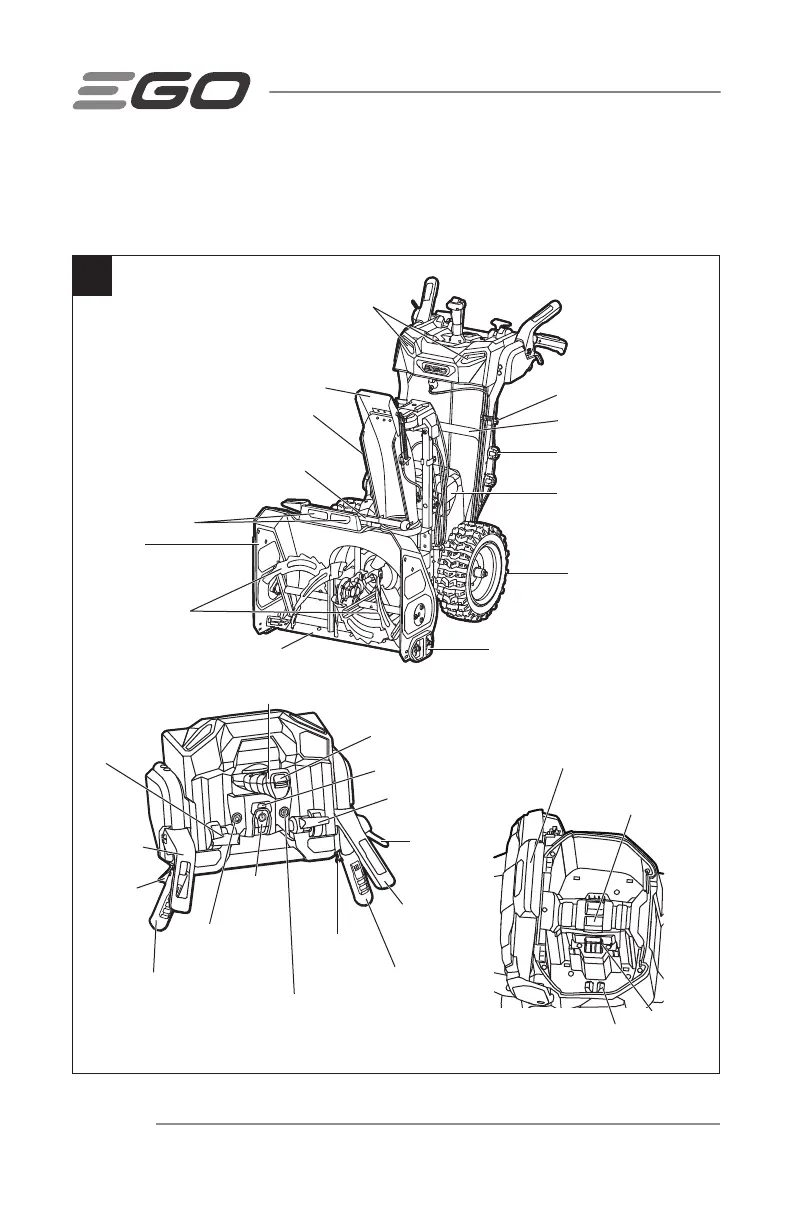 EGO