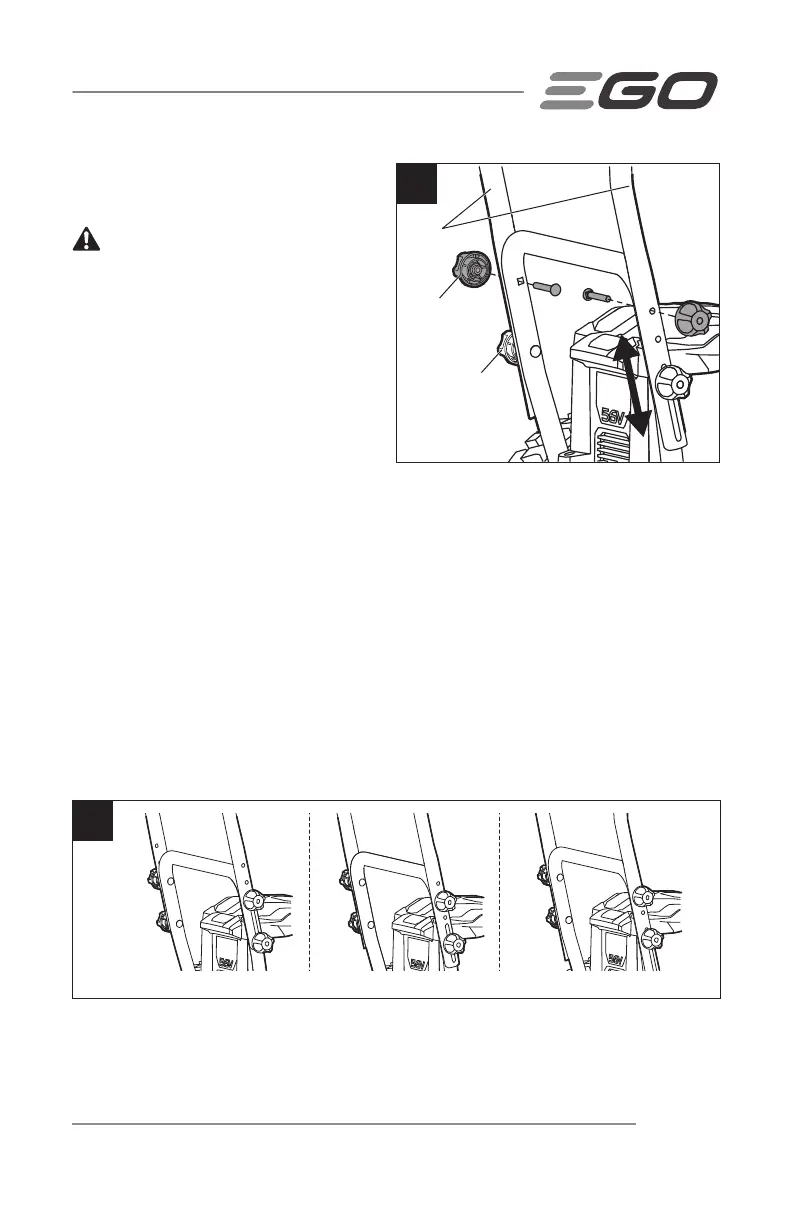 EGO

56V

56V

56V

56V