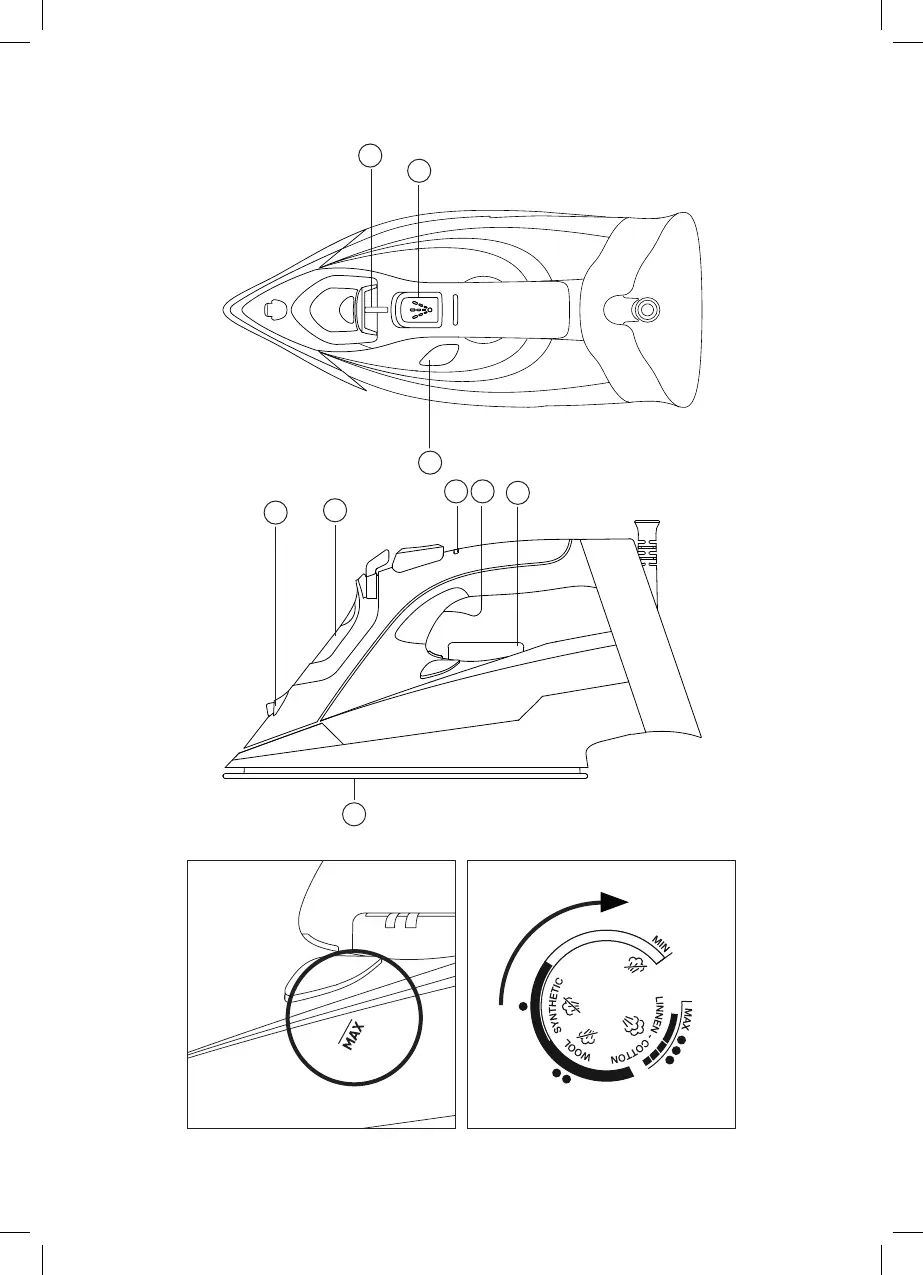 MAX

MIN
SYNTHETIC
WOOL
LINNEN - COTTON
MAX