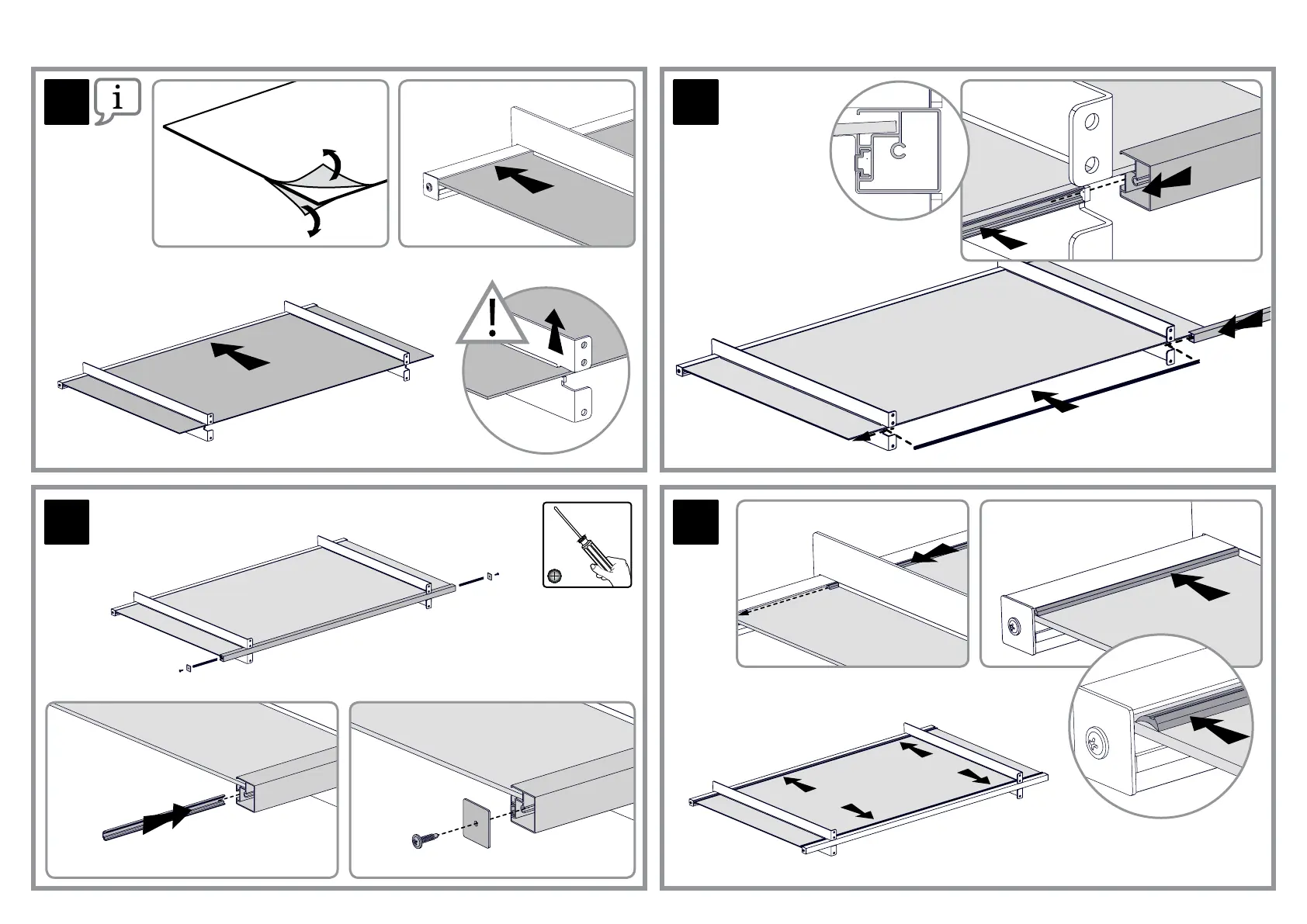 i

!