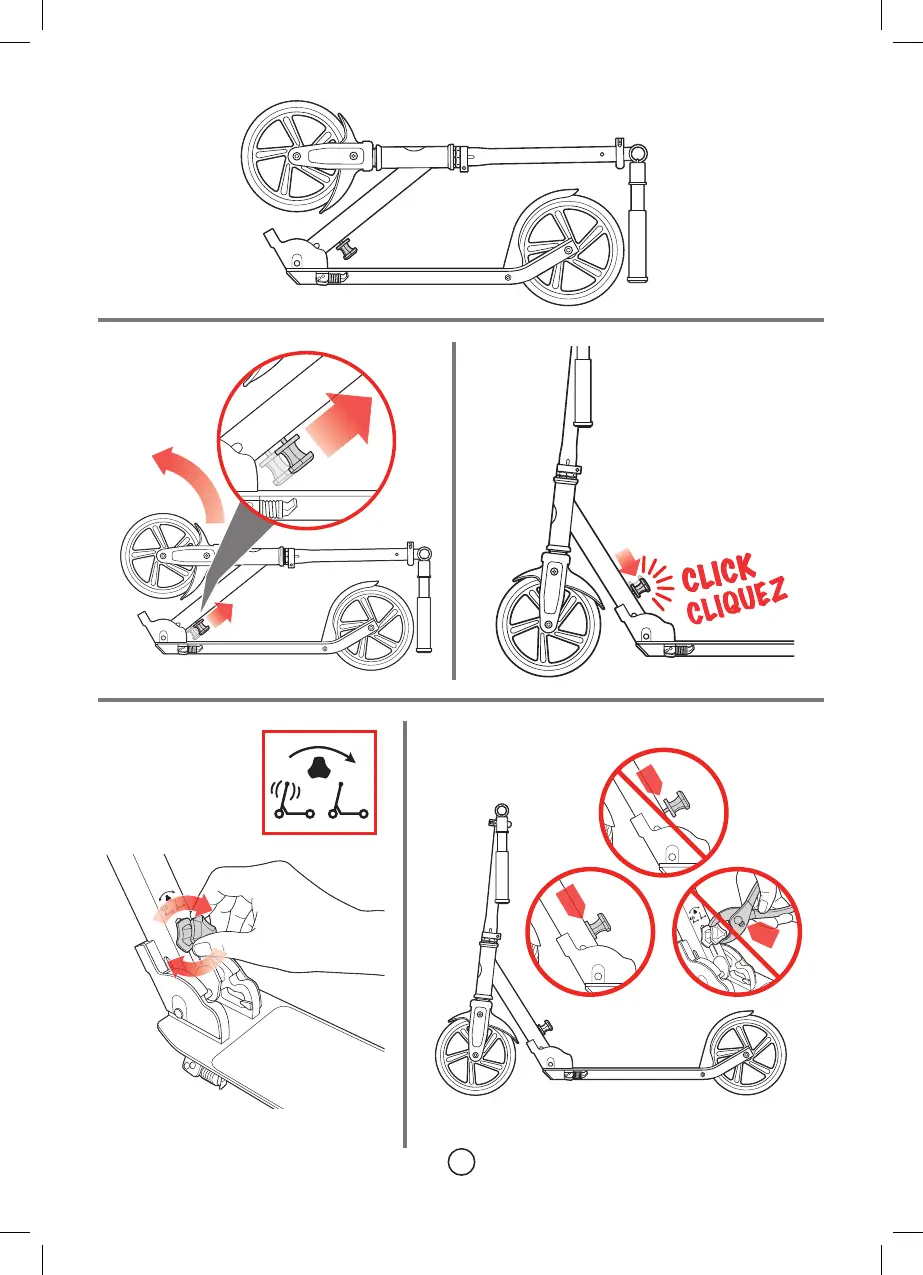 CLICK
CLIQUEZ