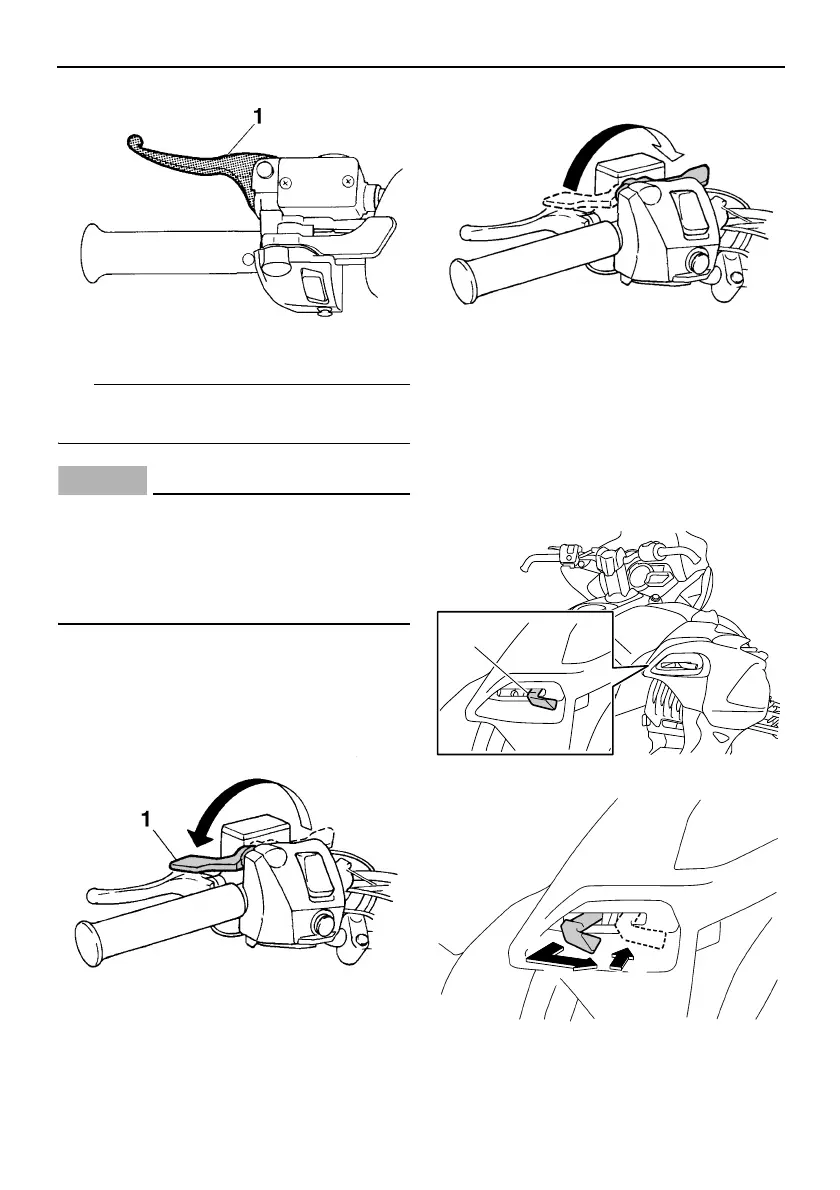 1

1