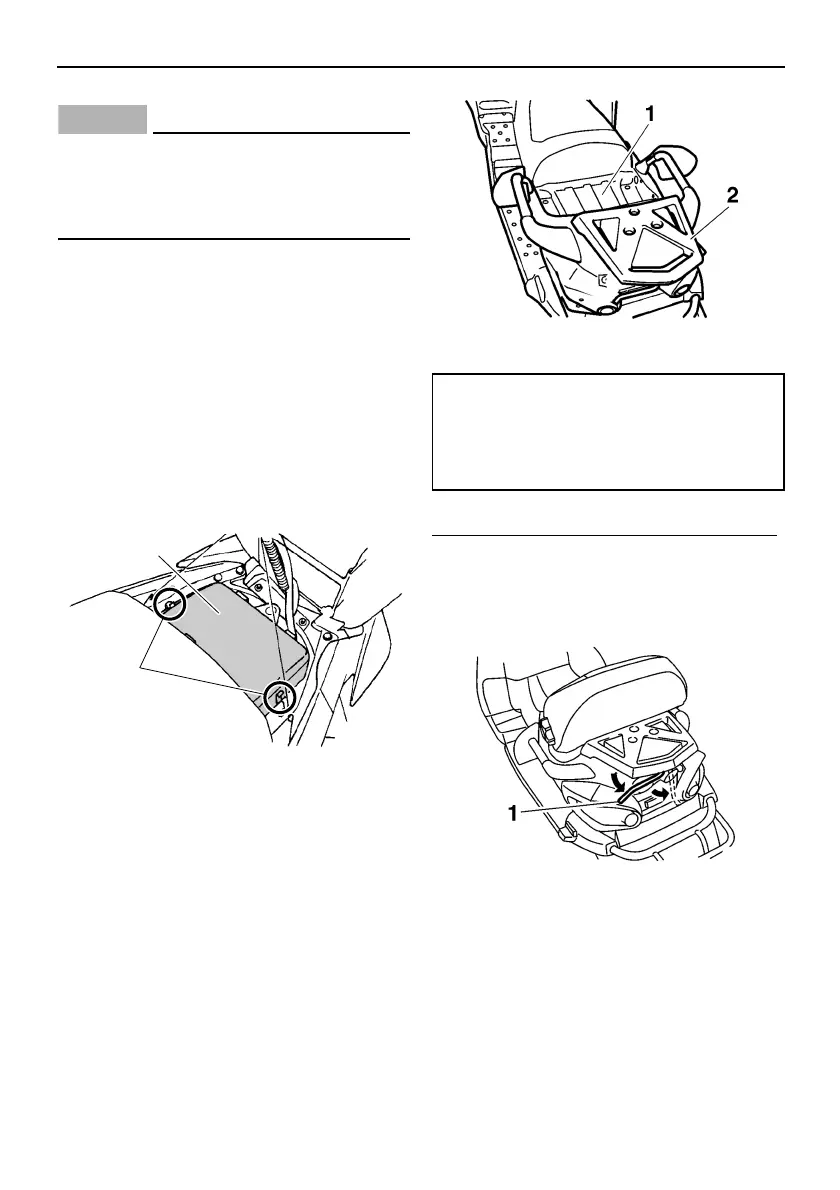 1

2

1