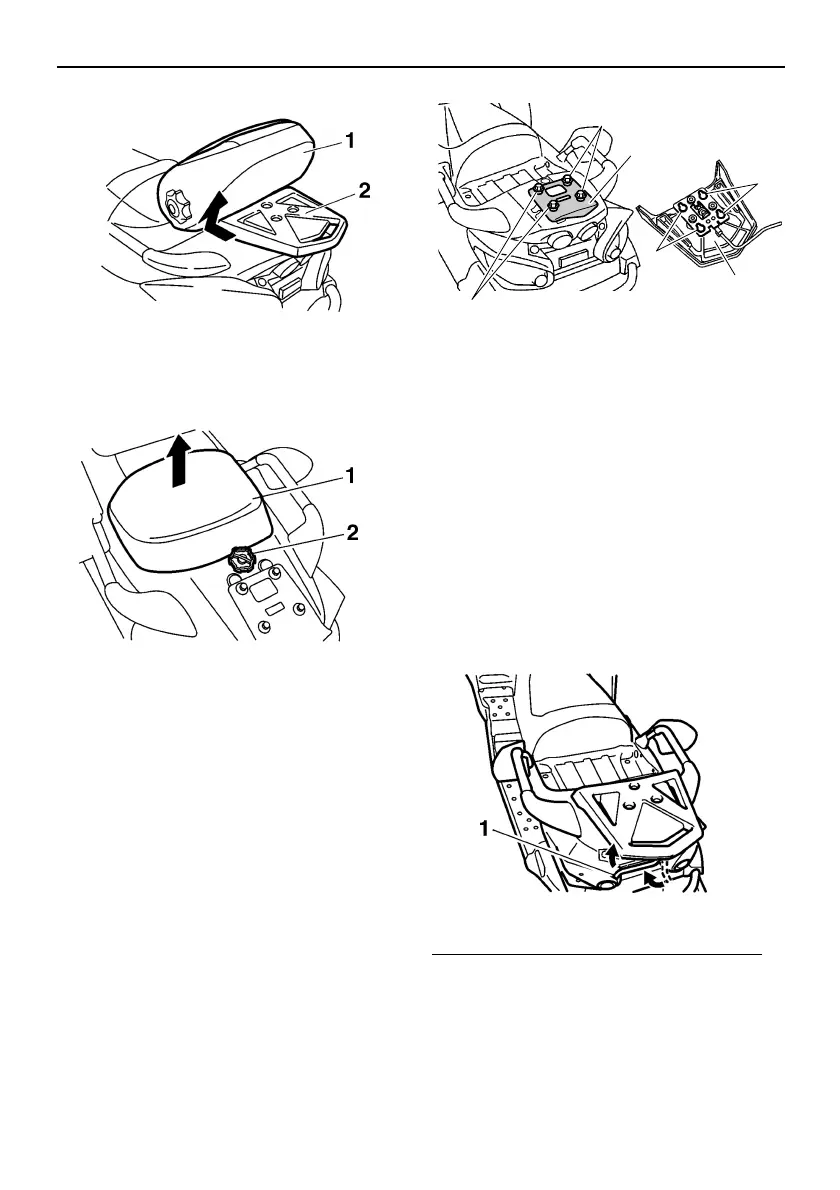 1
2

1
2

1