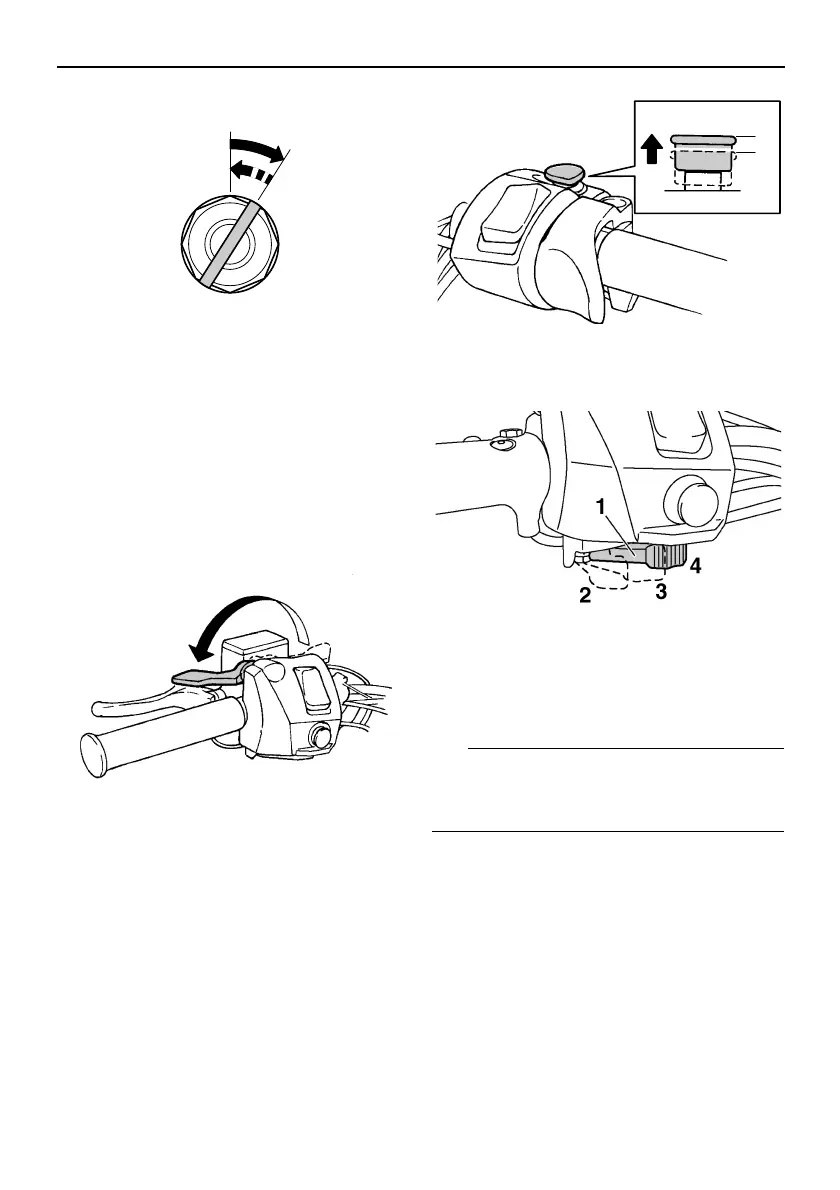 1

2

3

4