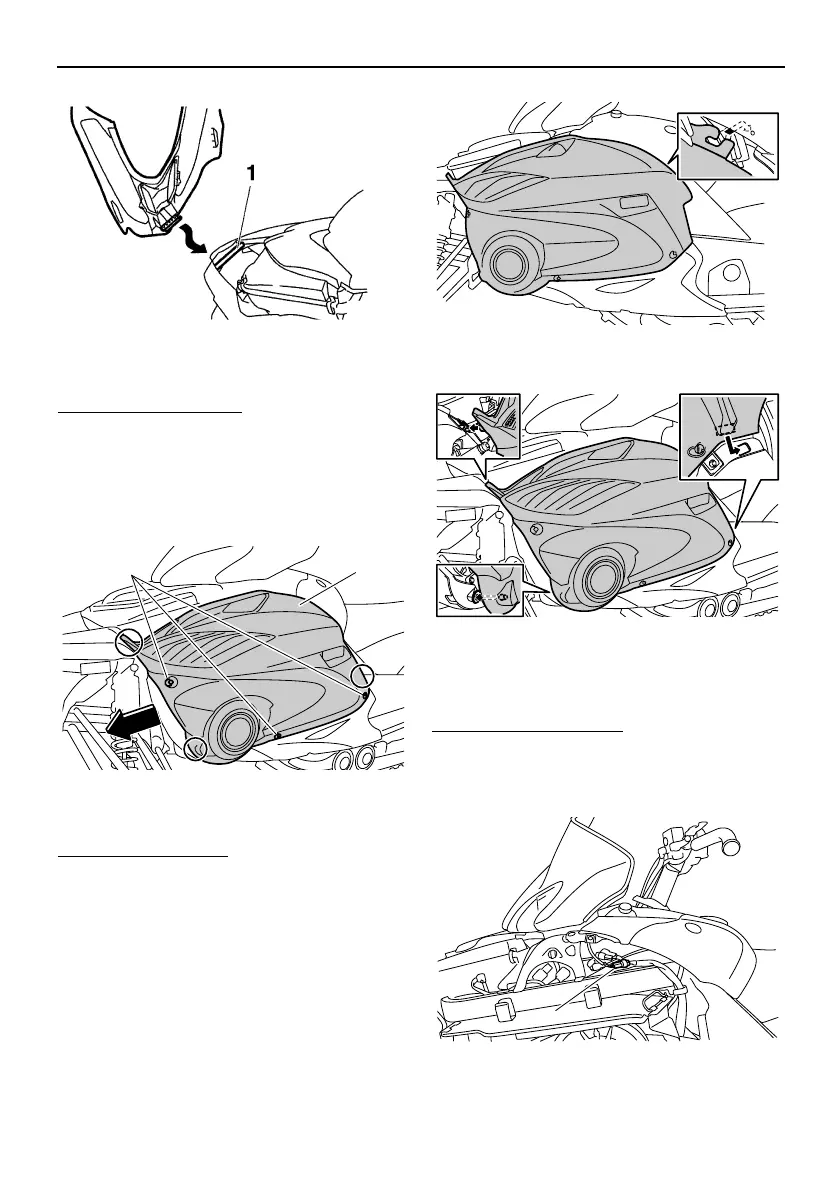 1