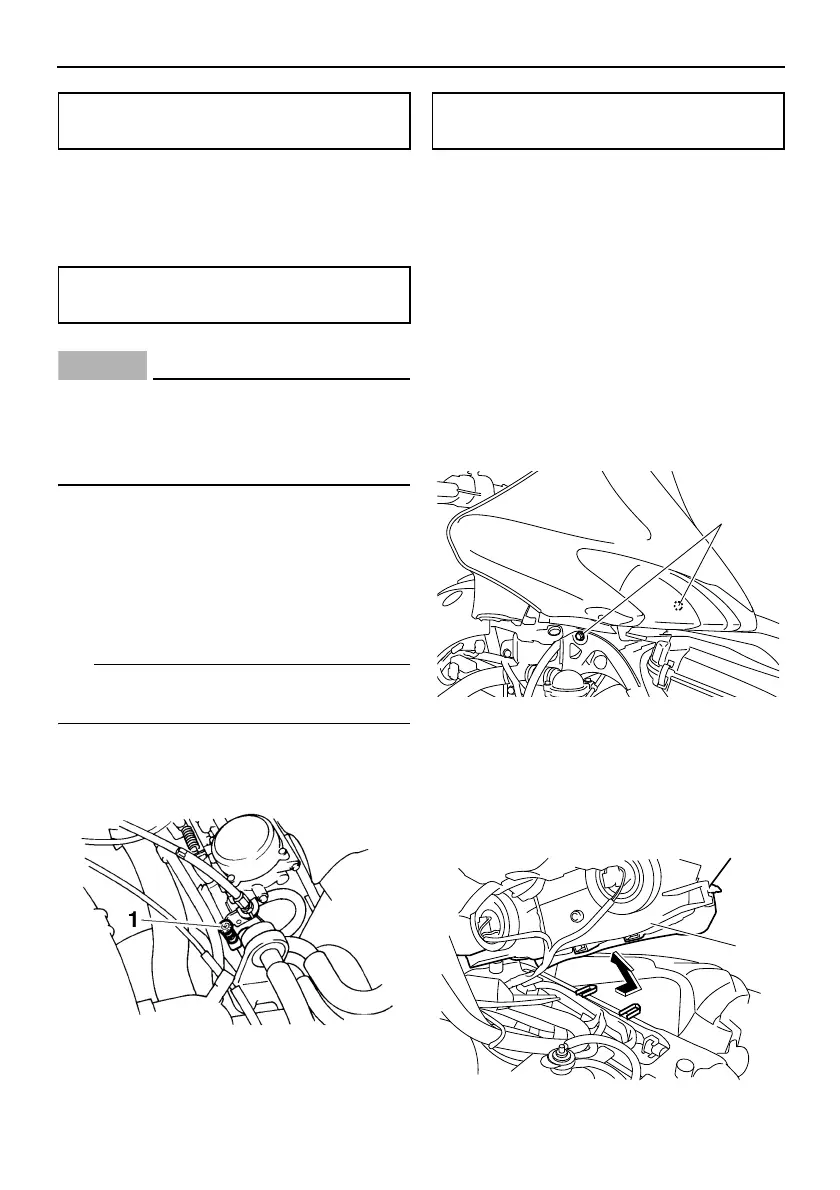 1