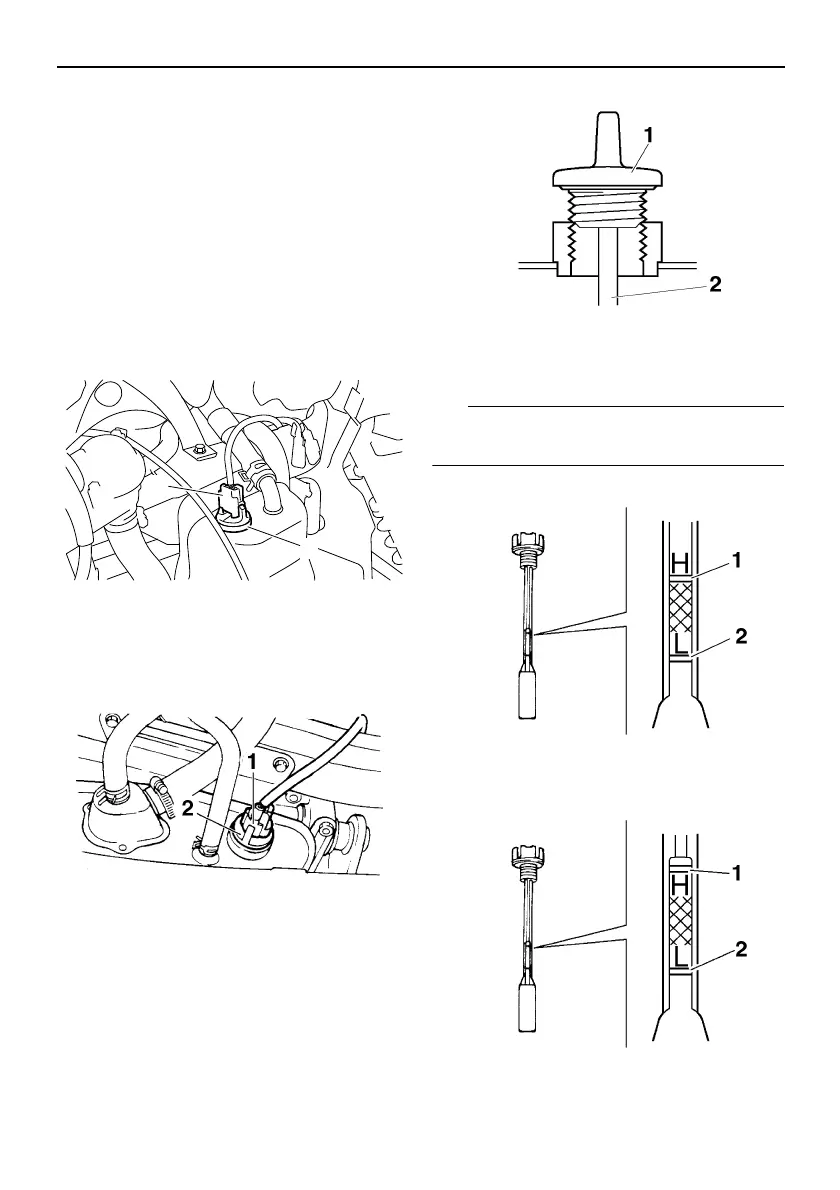 1
2
1
2
H
1
L
2
H
1
L
2