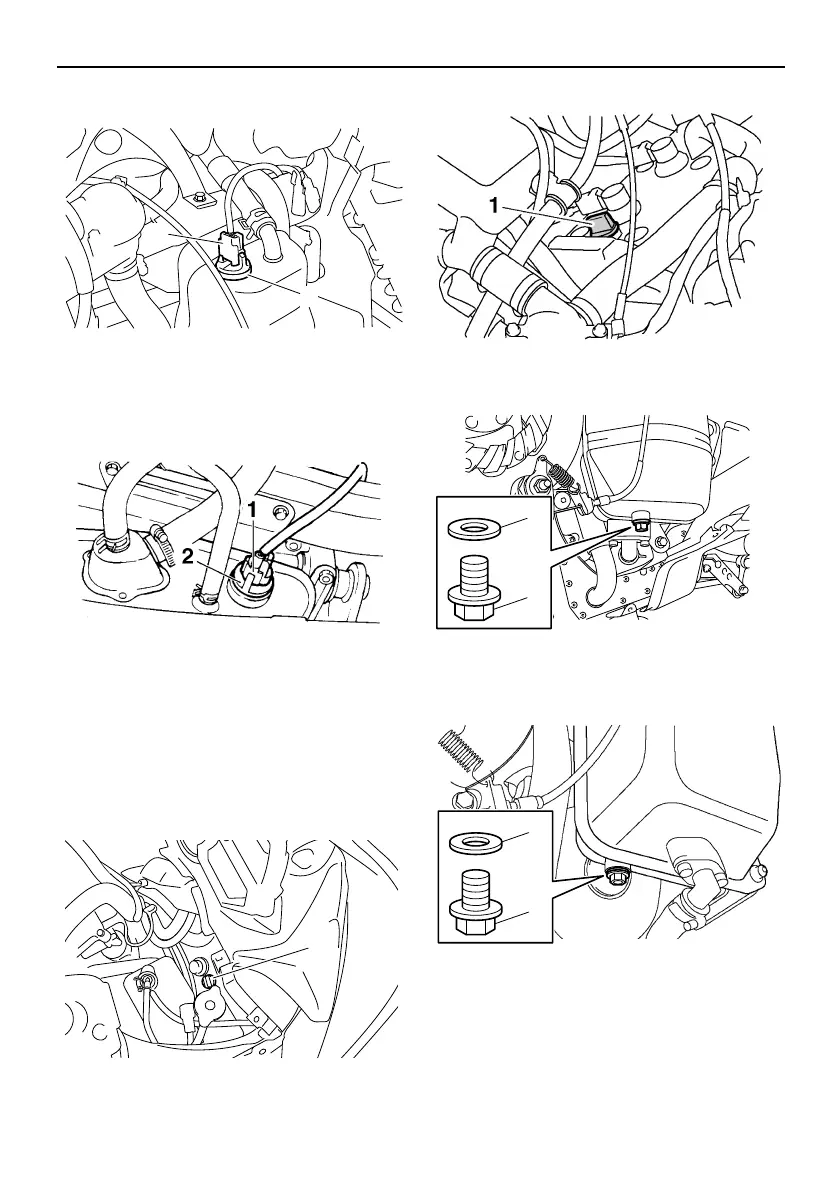 1

1
2