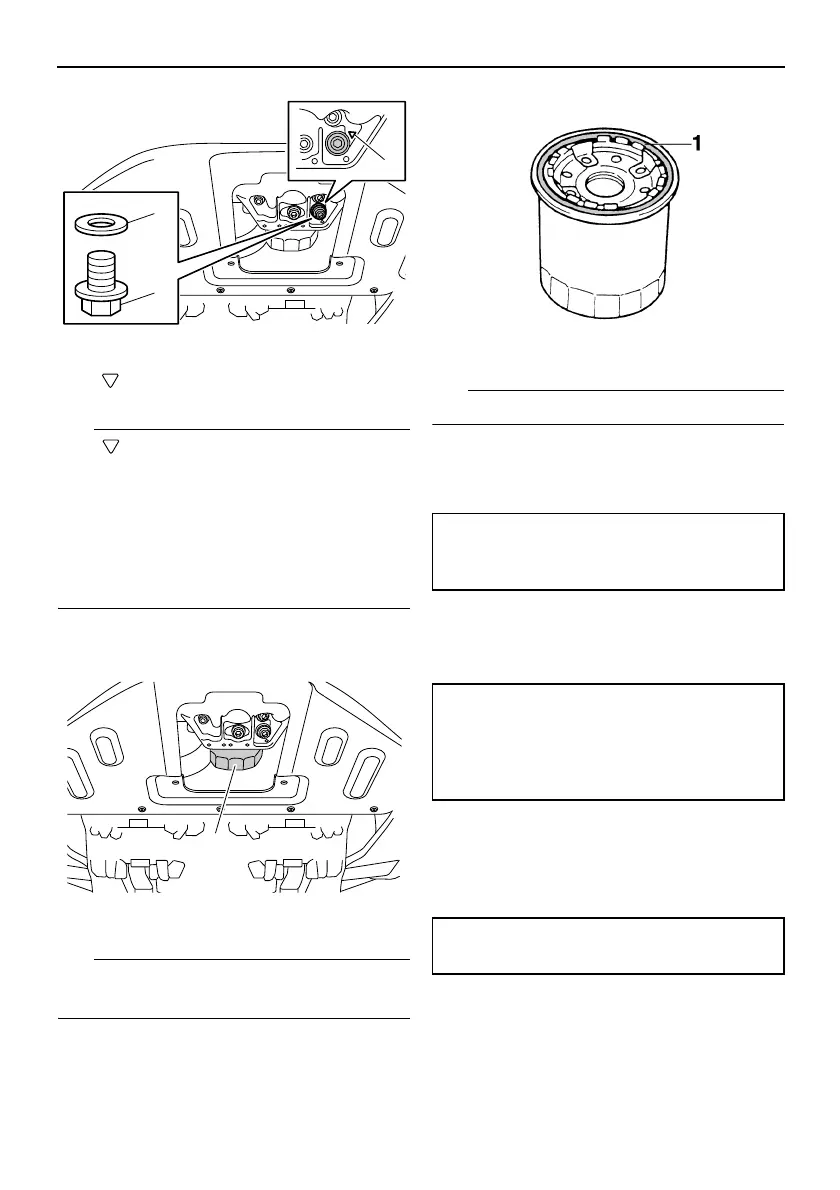 1