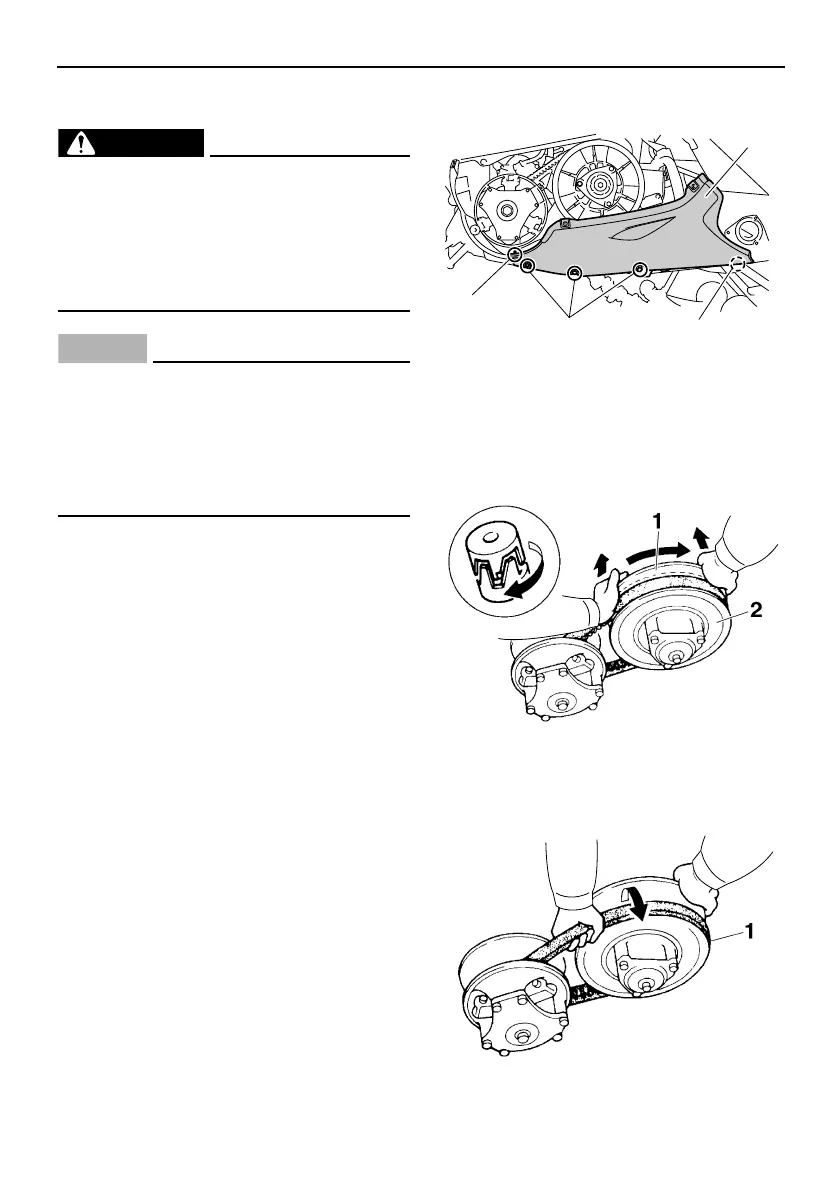 1

2

1