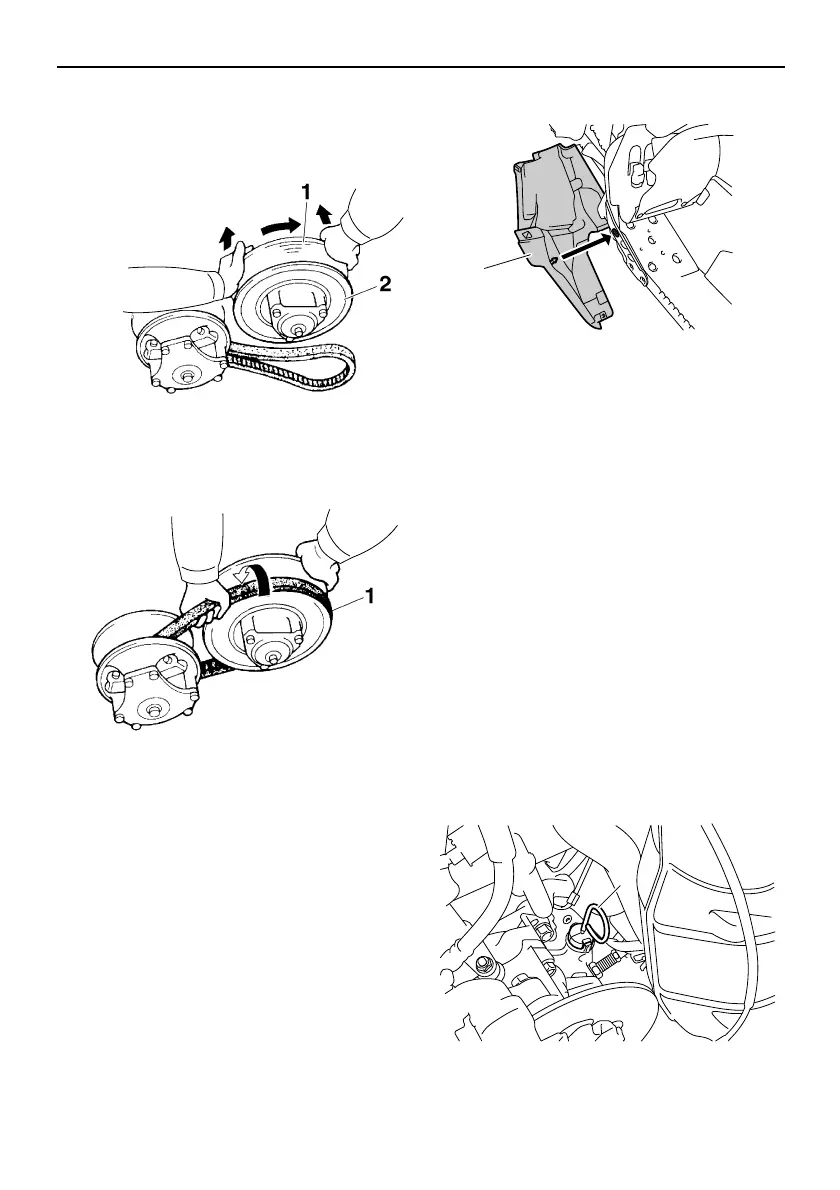 1

2

1