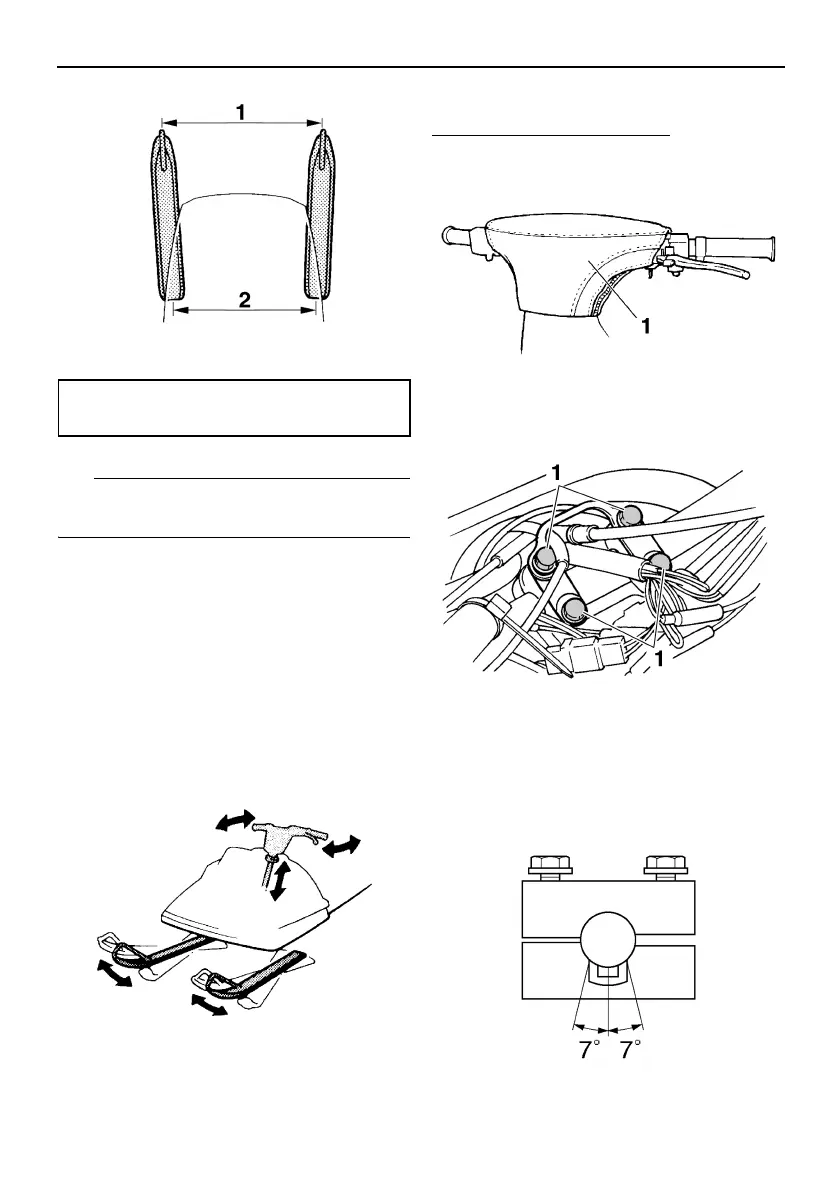 1

2

1

1

1

7° 7°