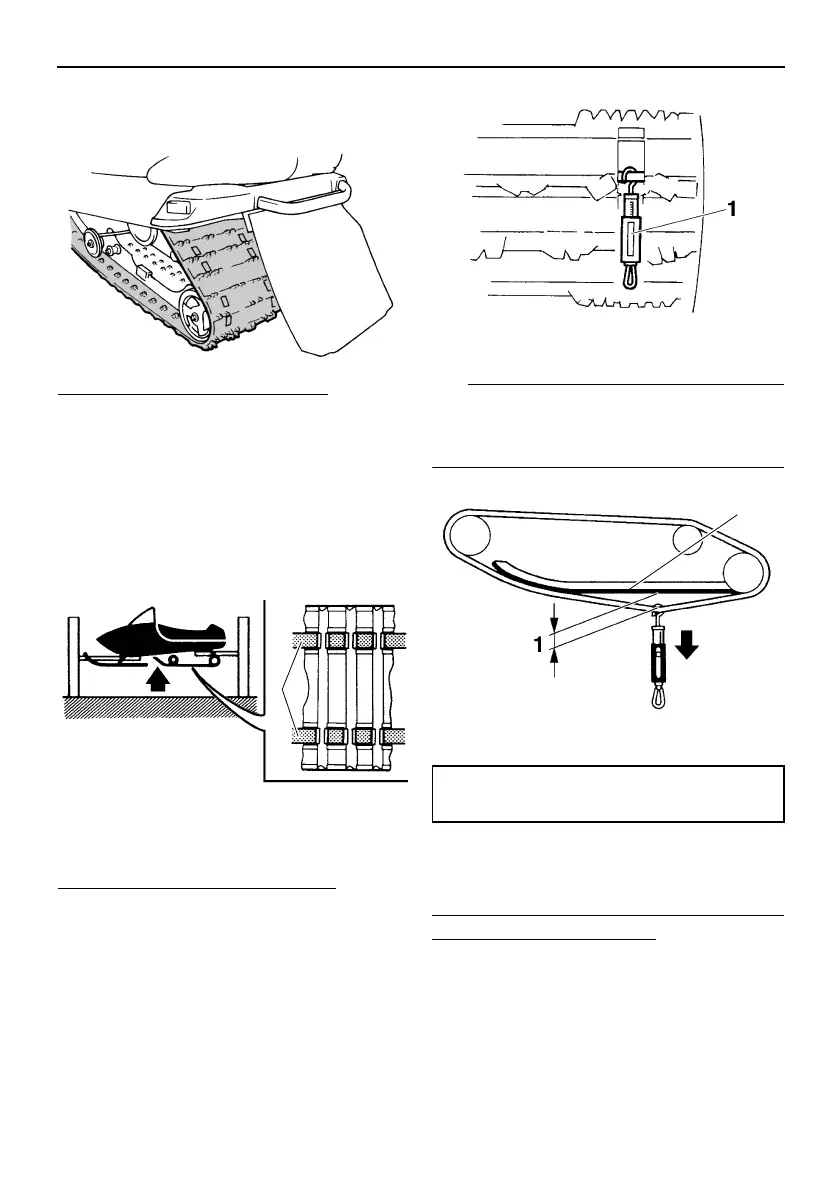 1

1