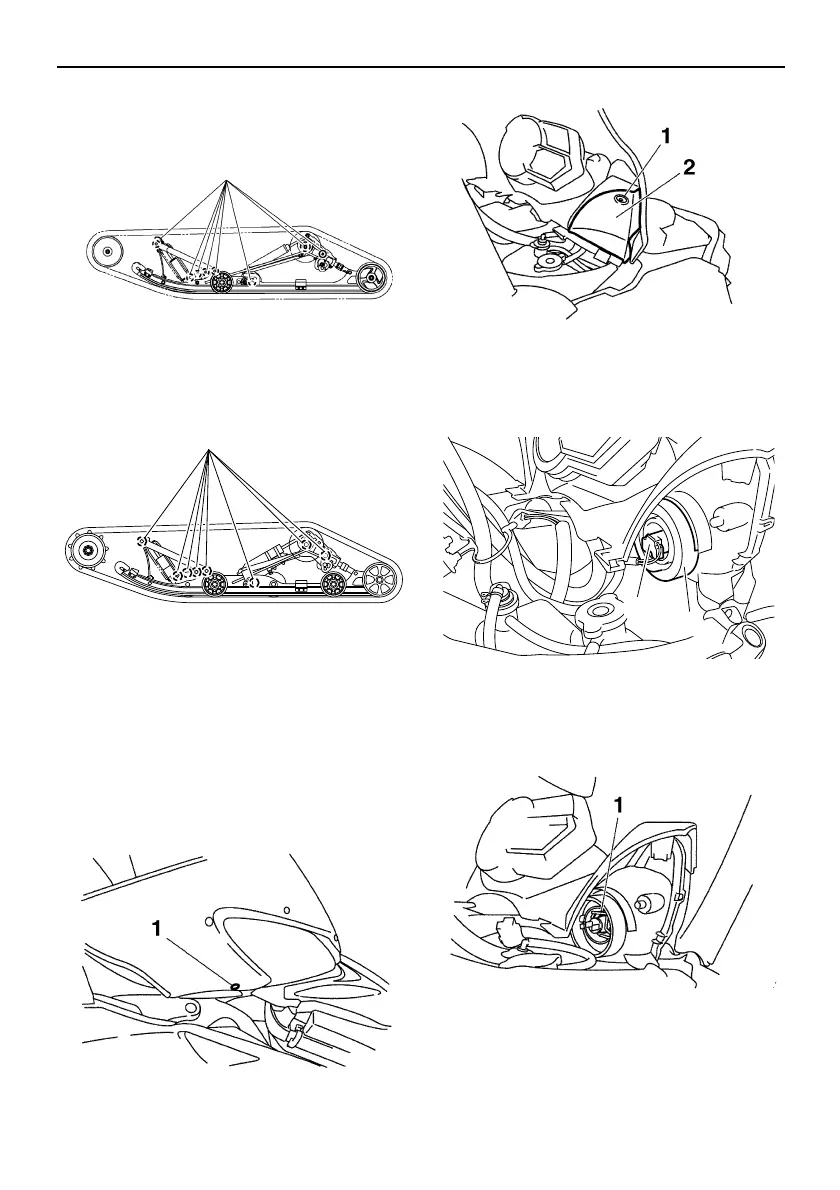 1
2

1

1