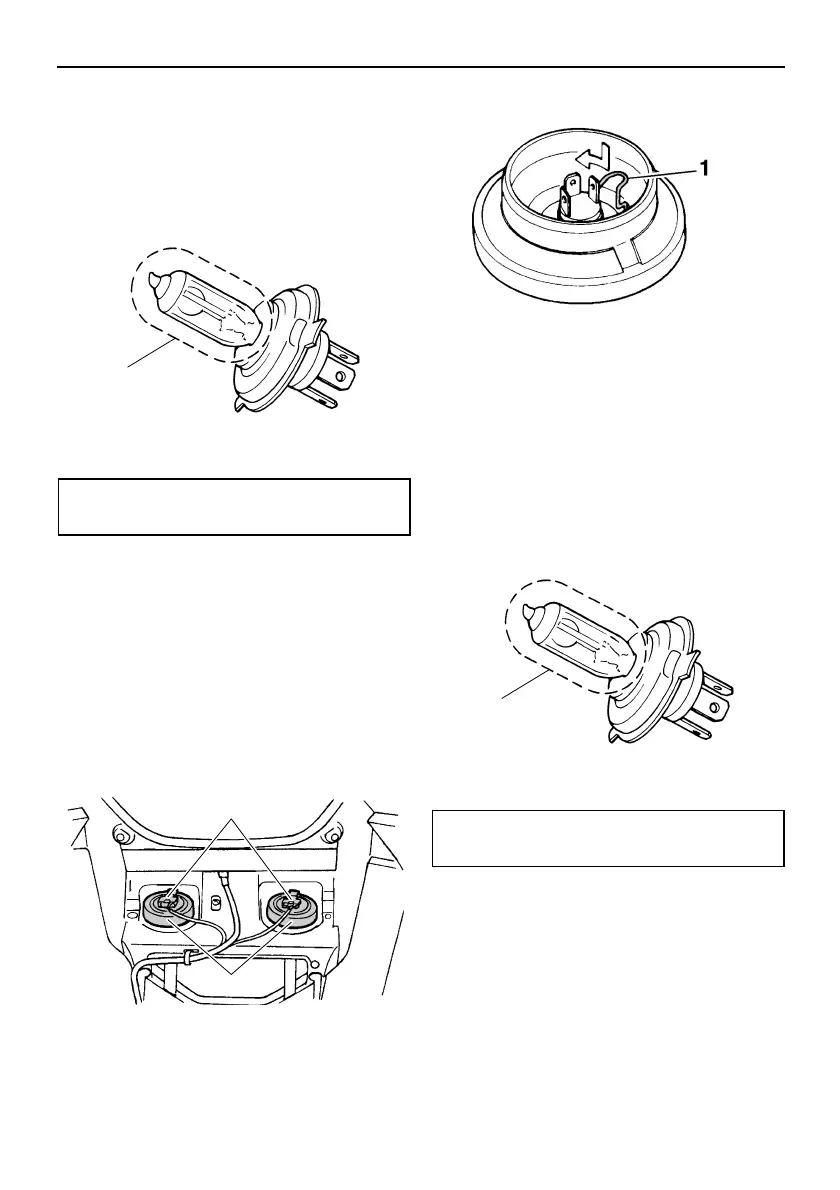 1