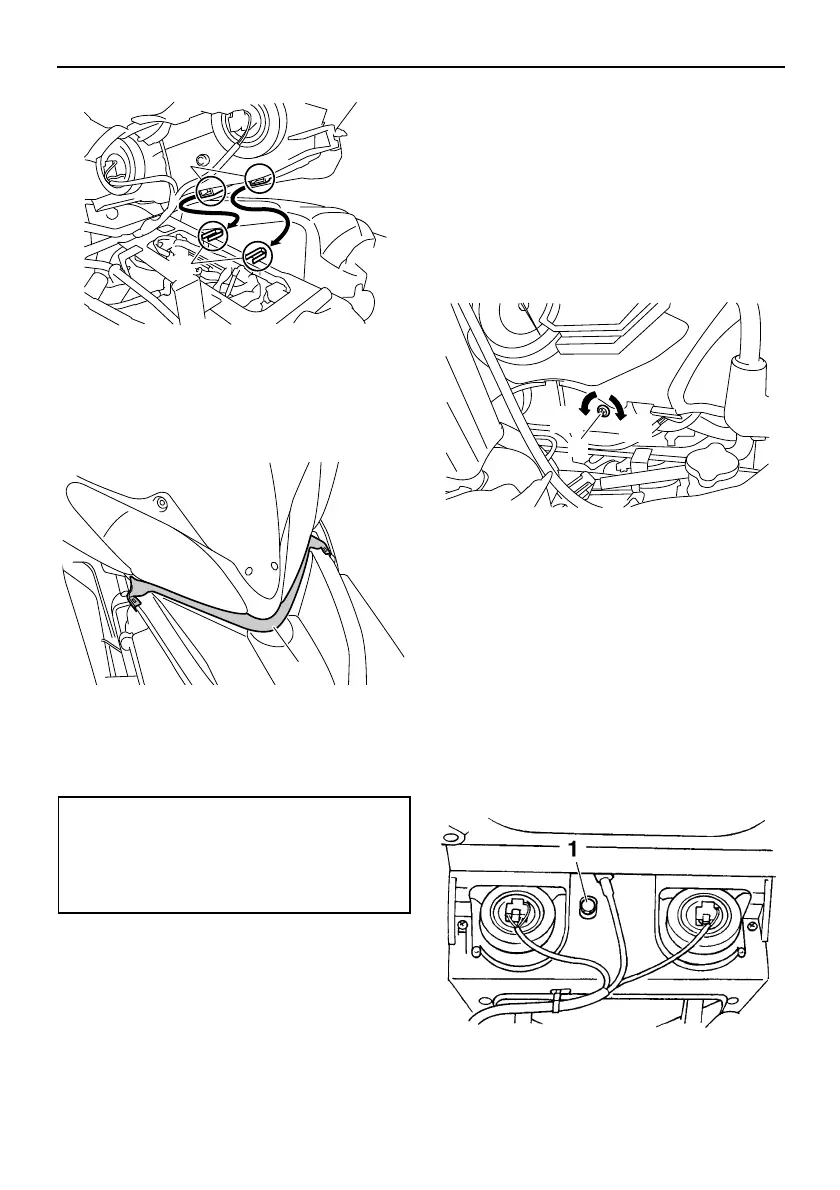 1