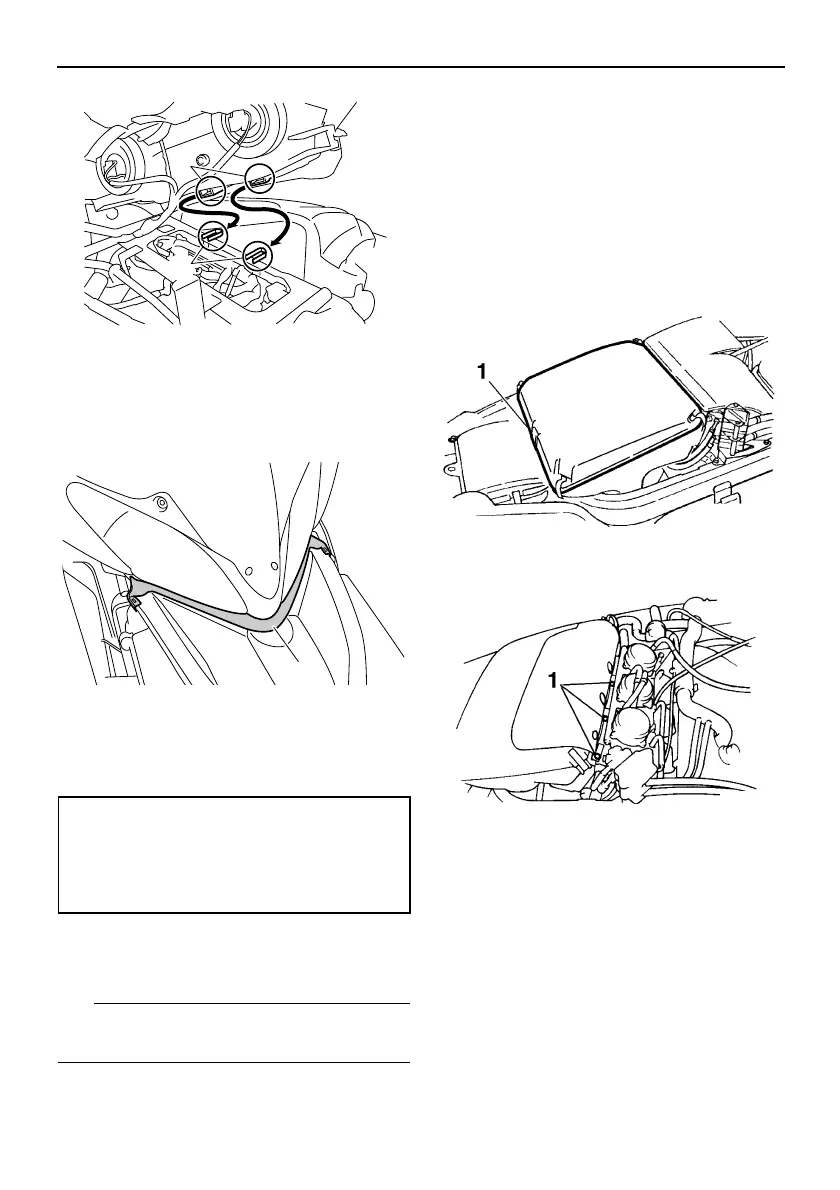 1

1