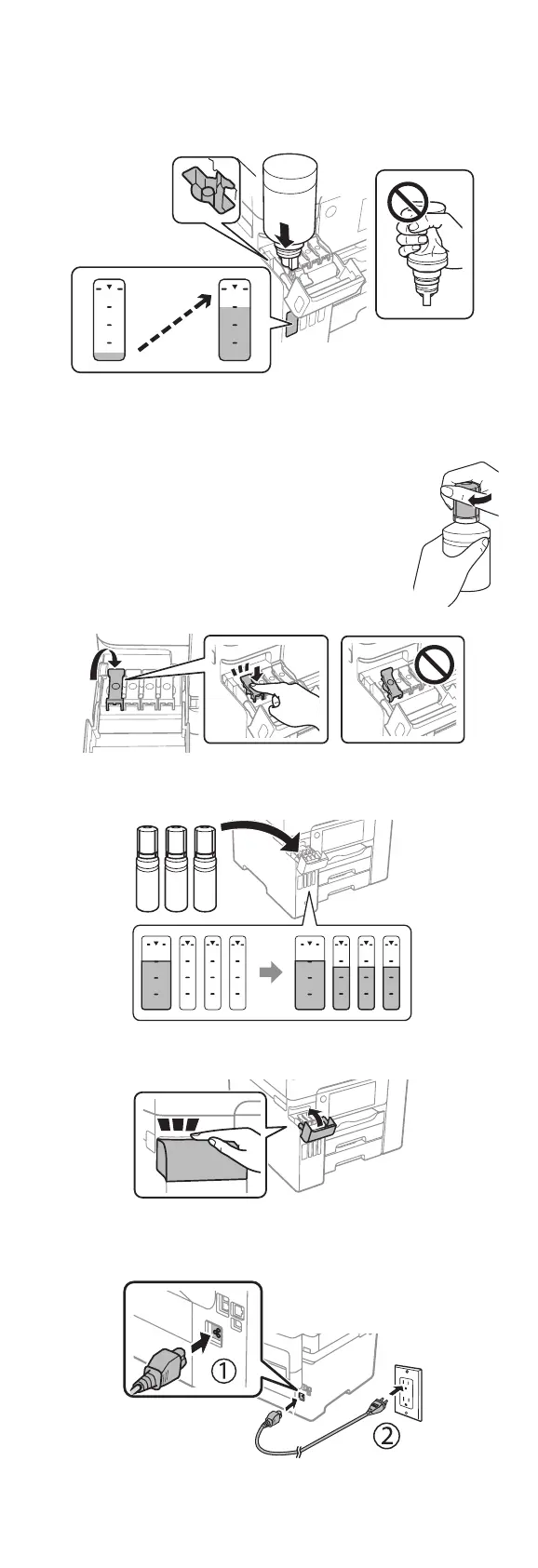 ①

②