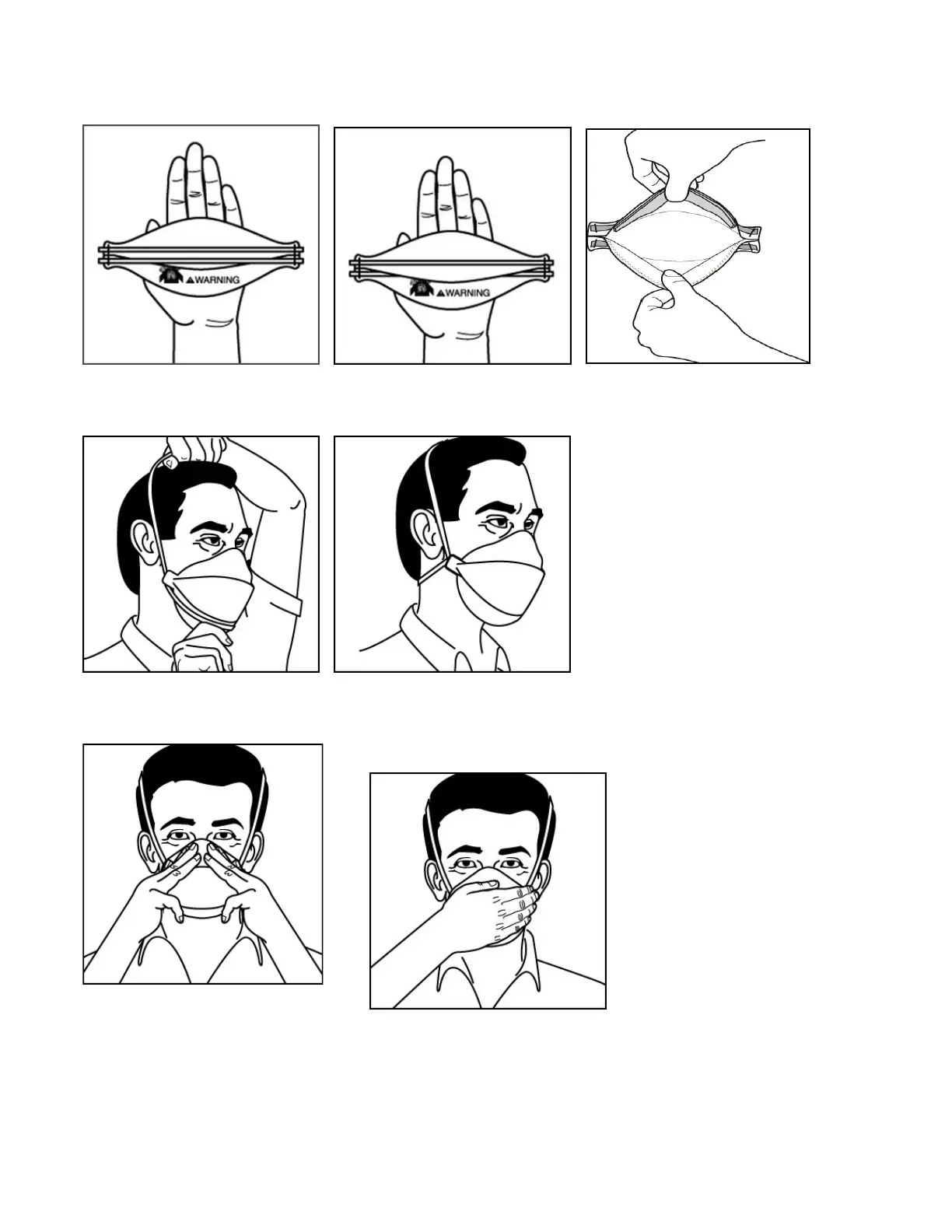 WARNING

WARNING