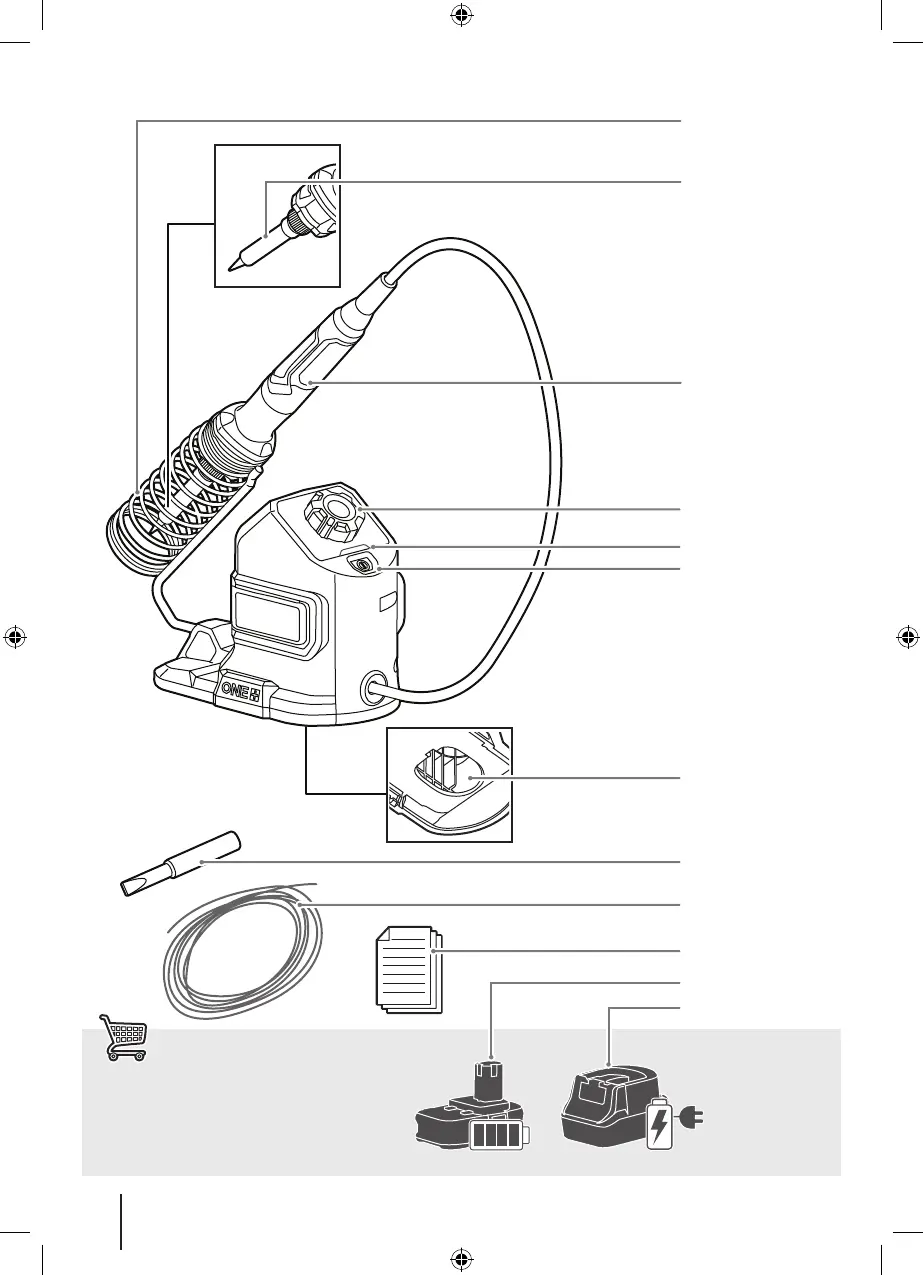 ONE+