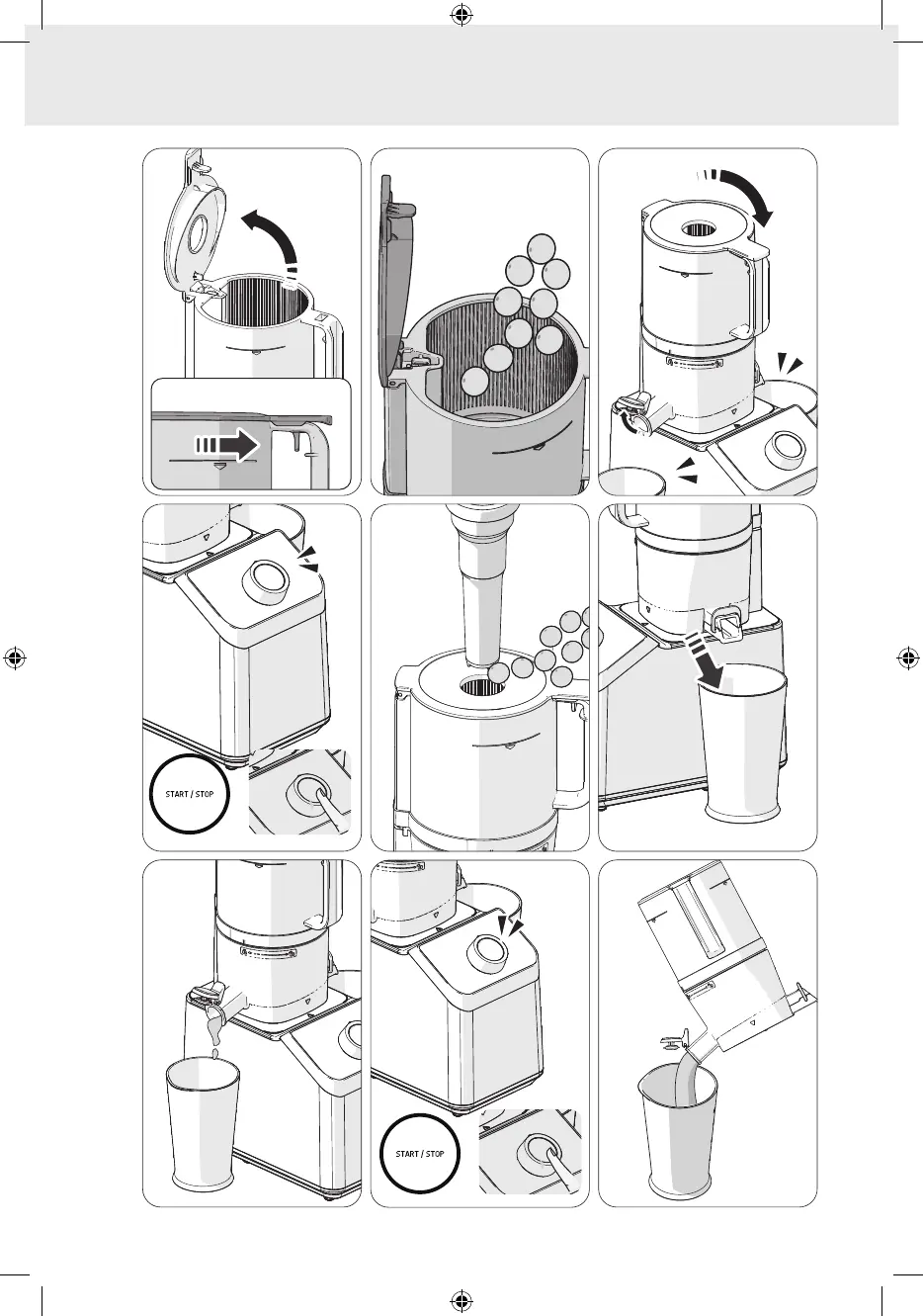 START / STOP

START / STOP