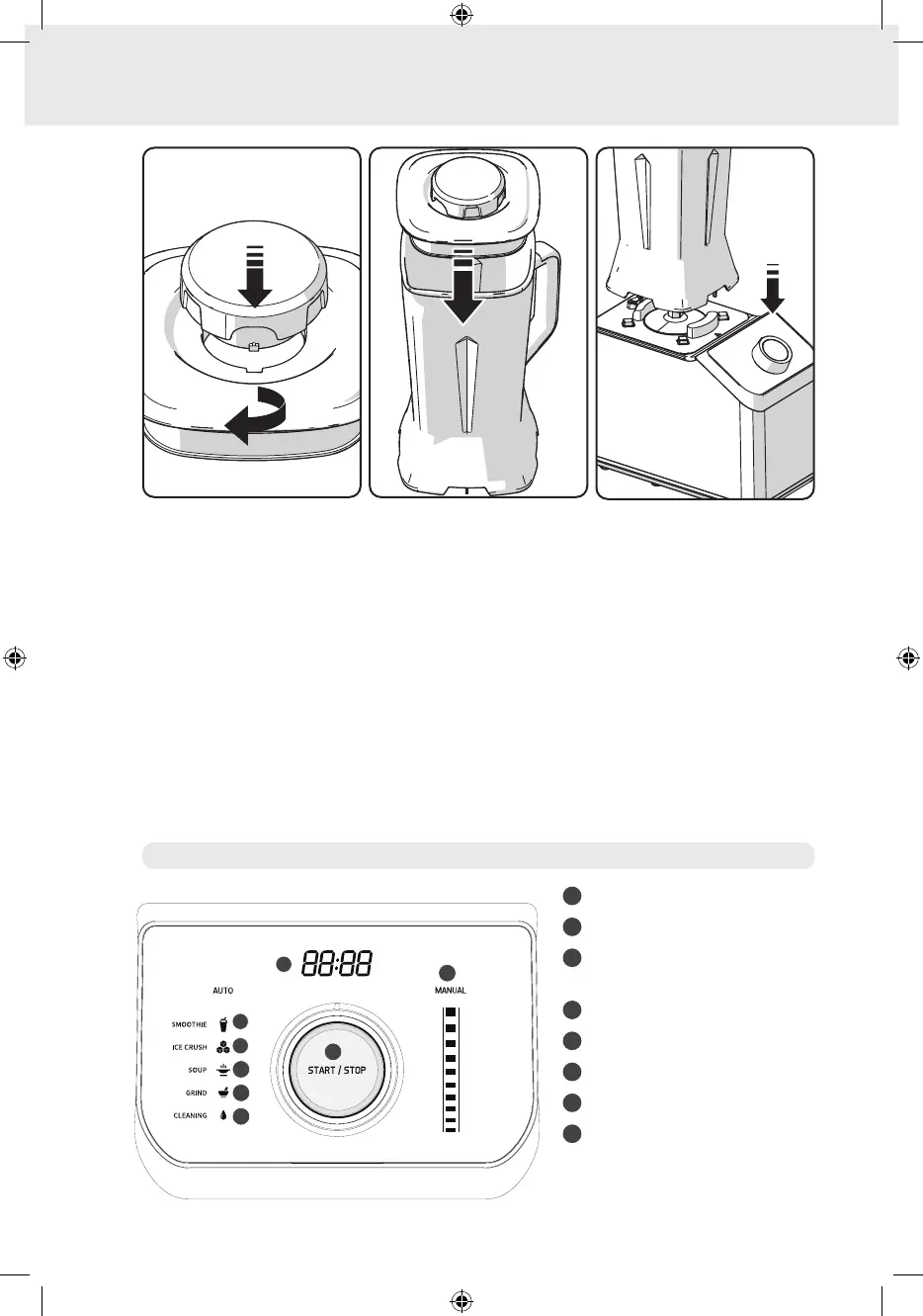 88:88

AUTO

MANUAL

SMOOTHIE

ICE CRUSH

SOUP

GRIND

CLEANING

START / STOP