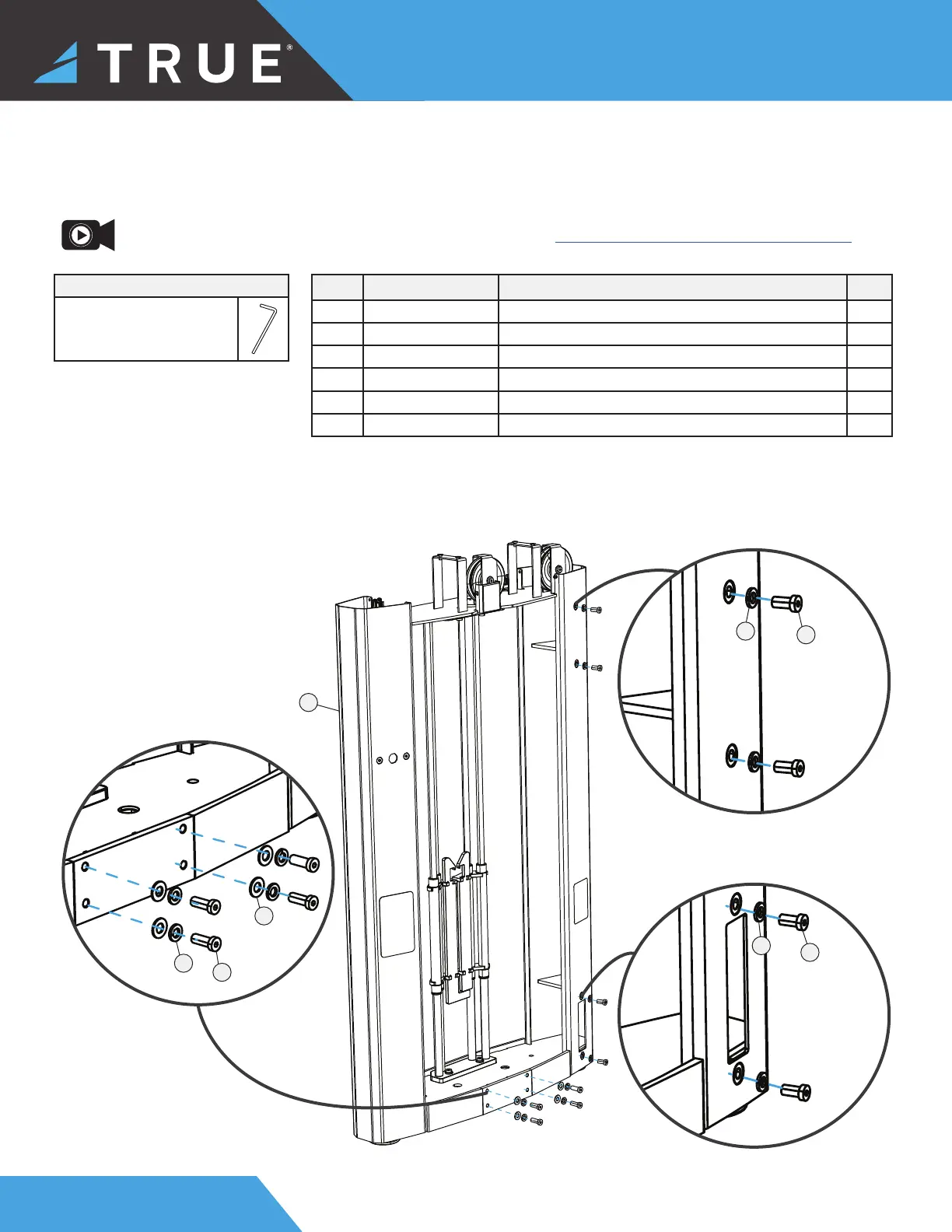 TRUE®