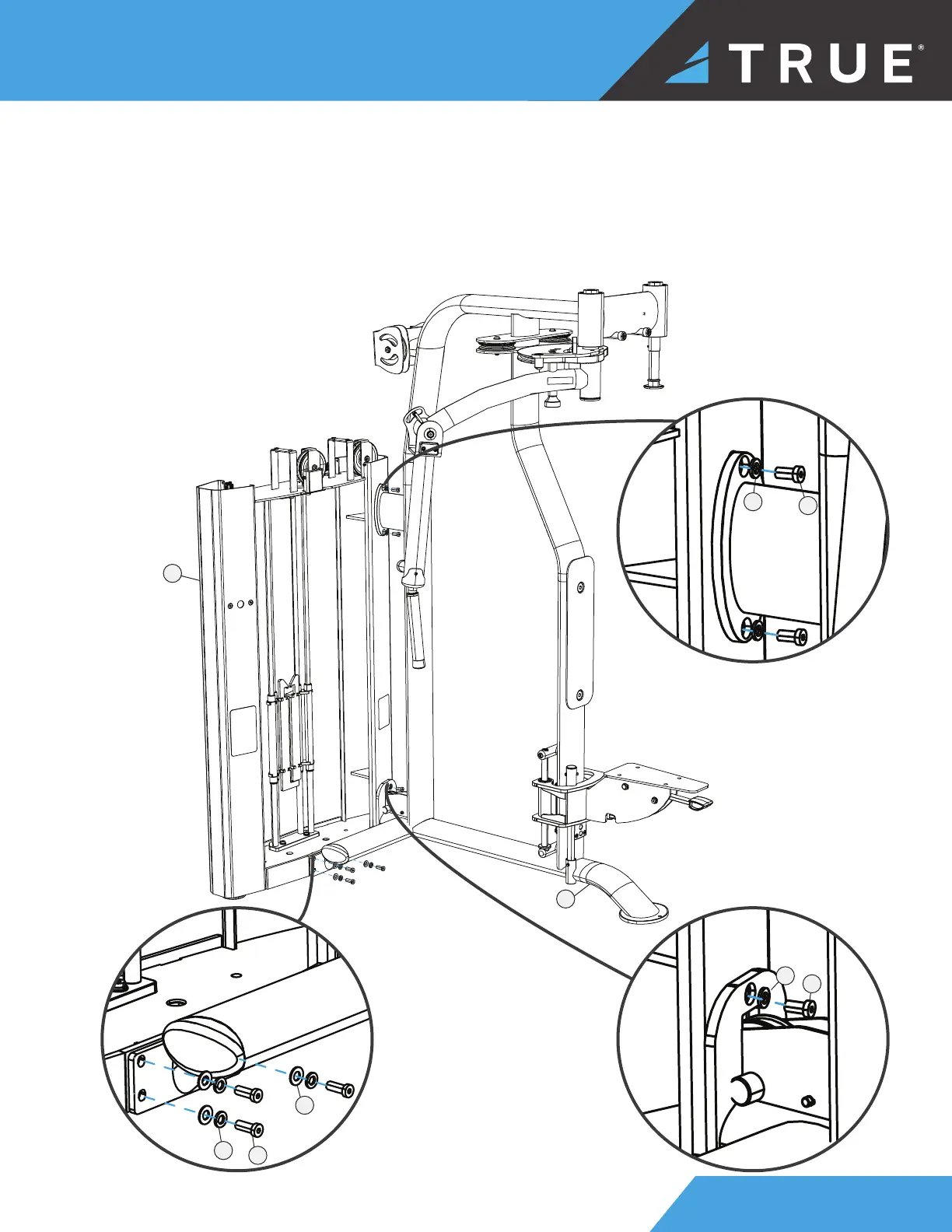 TRUE®