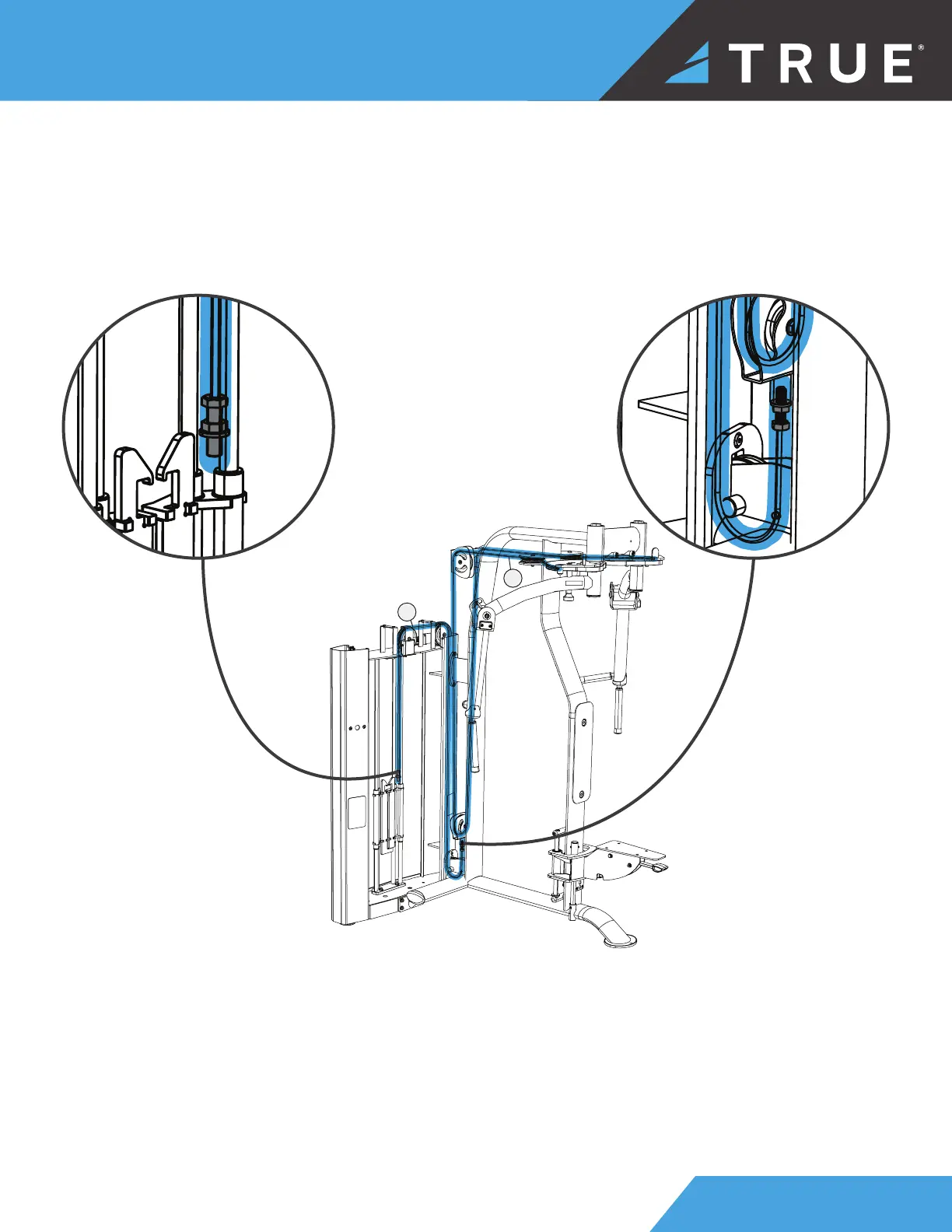 TRUE®