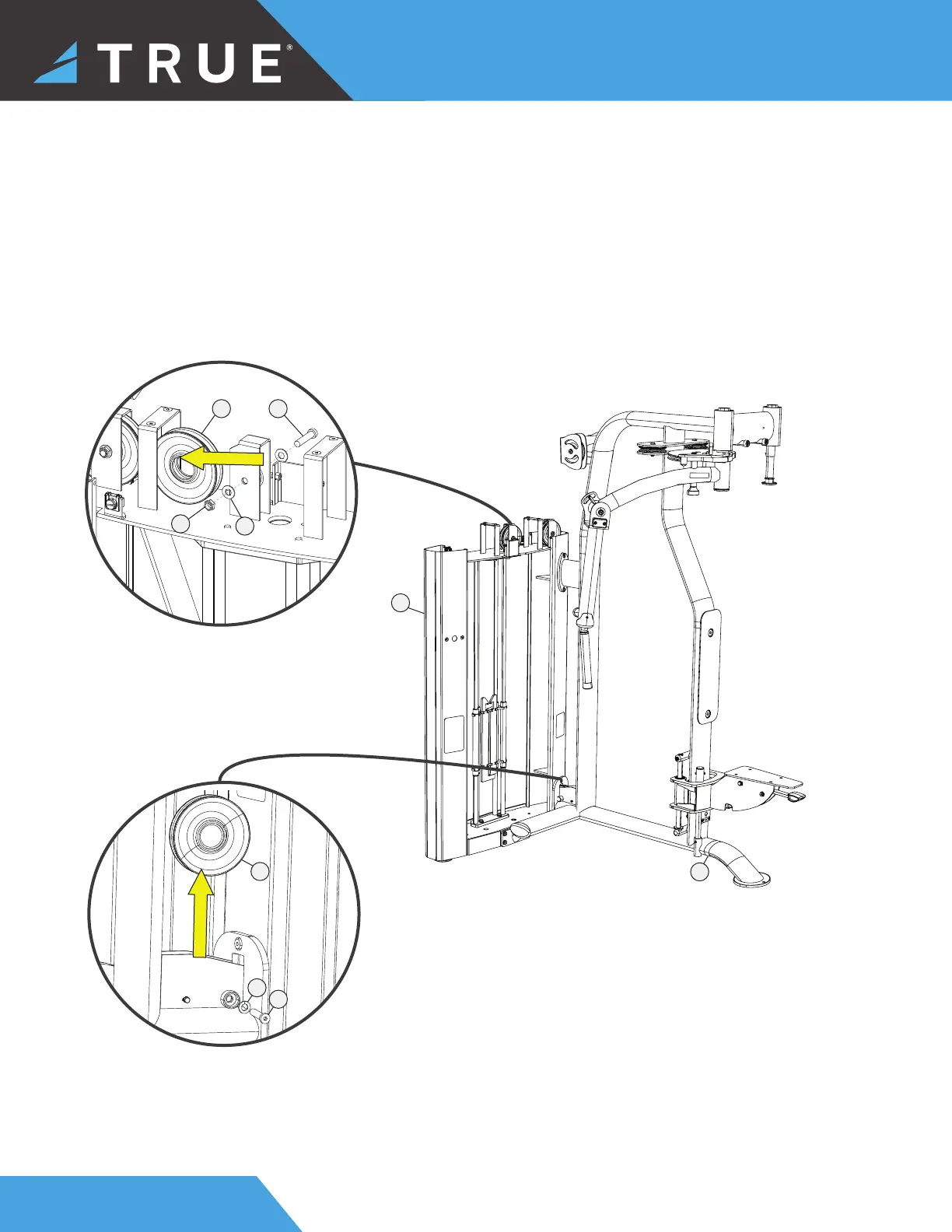 TRUE®