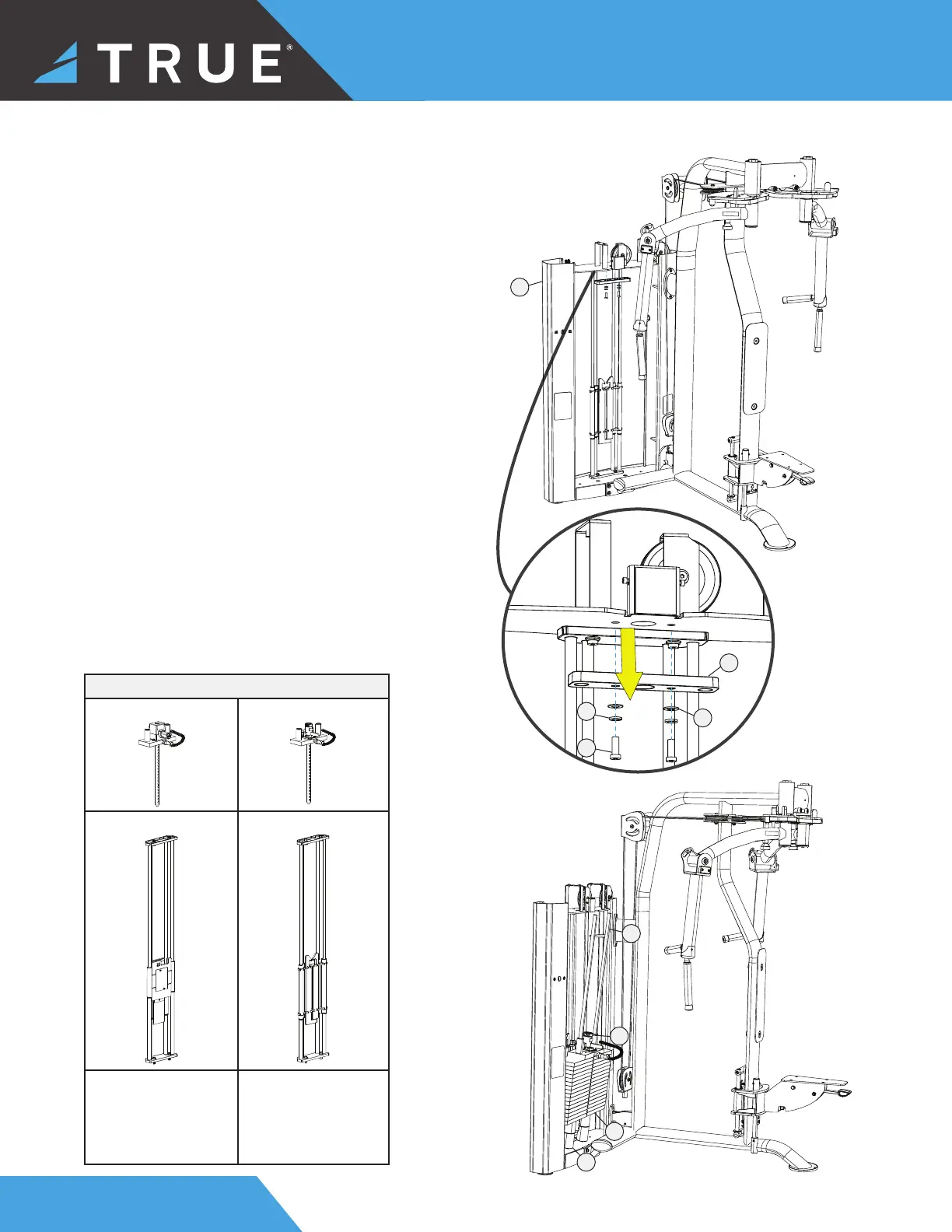 TRUE®