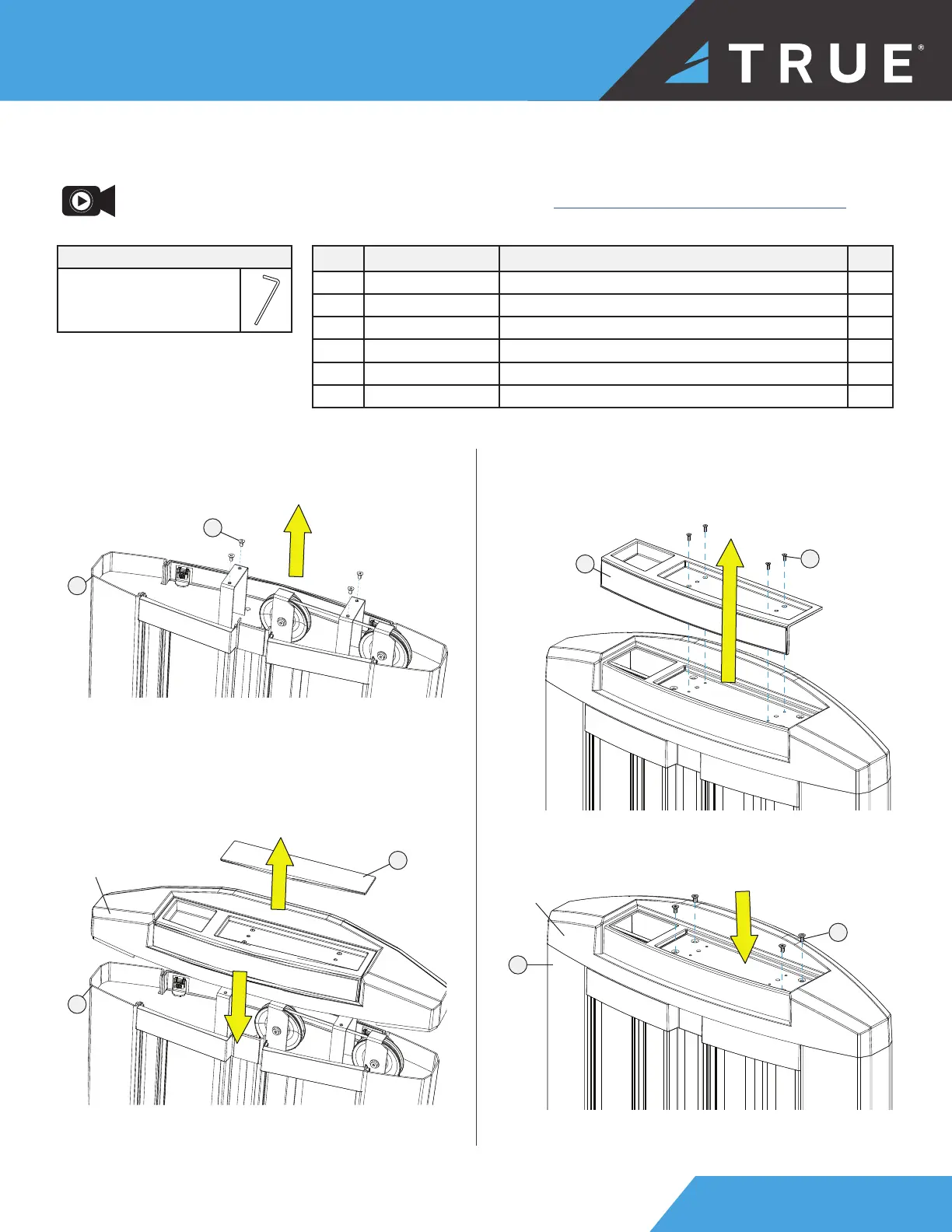 TRUE®