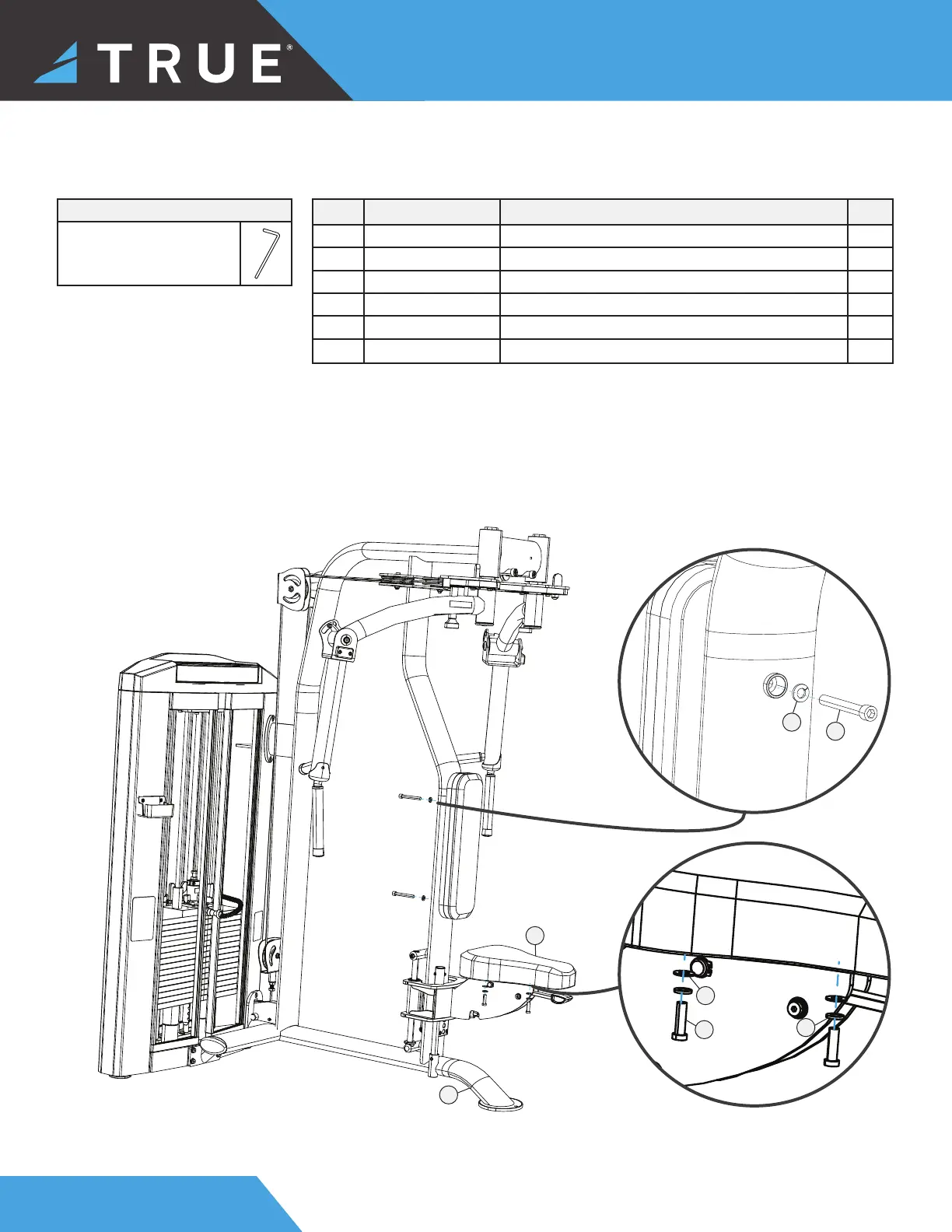 TRUE®