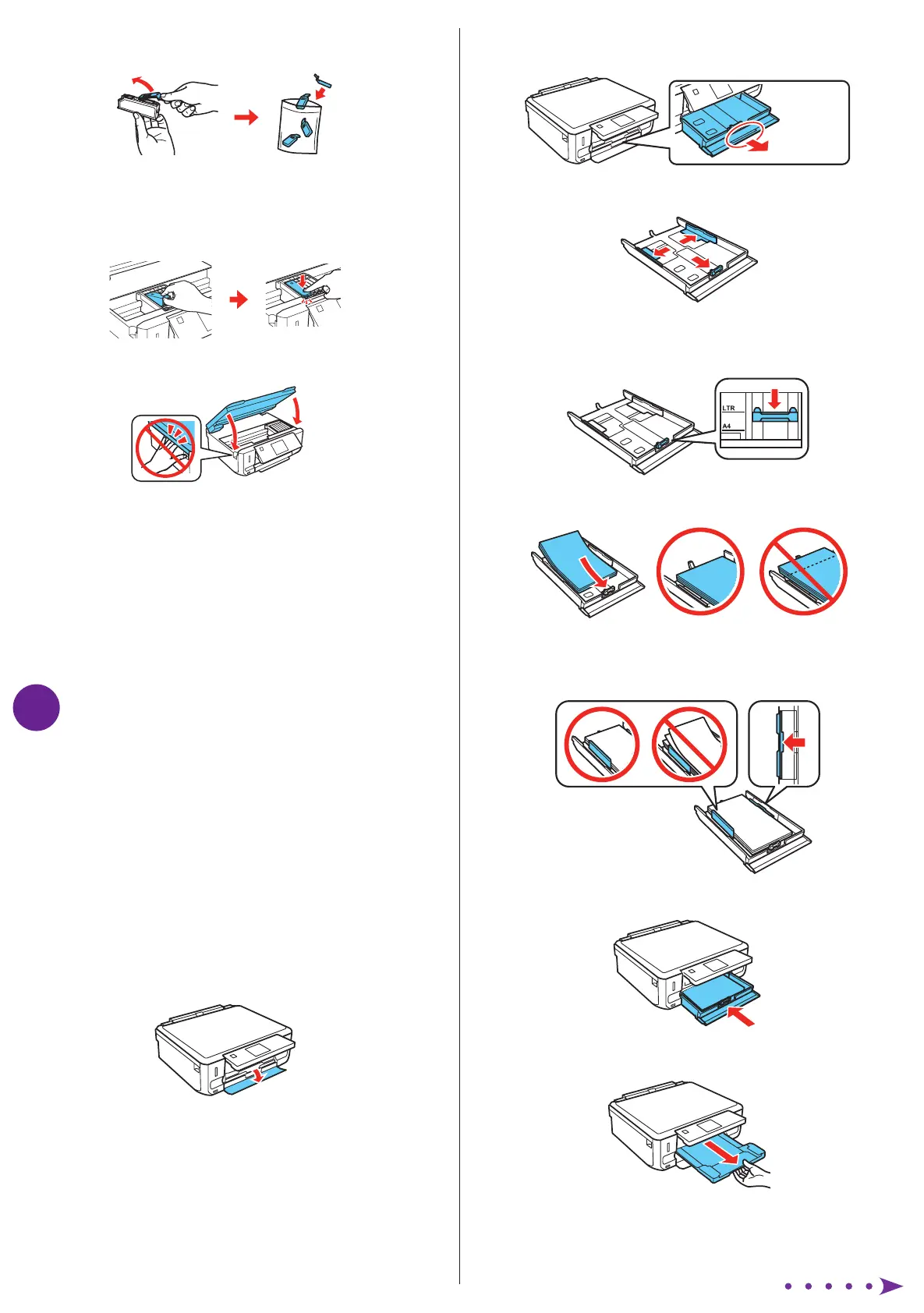 LTR
A4