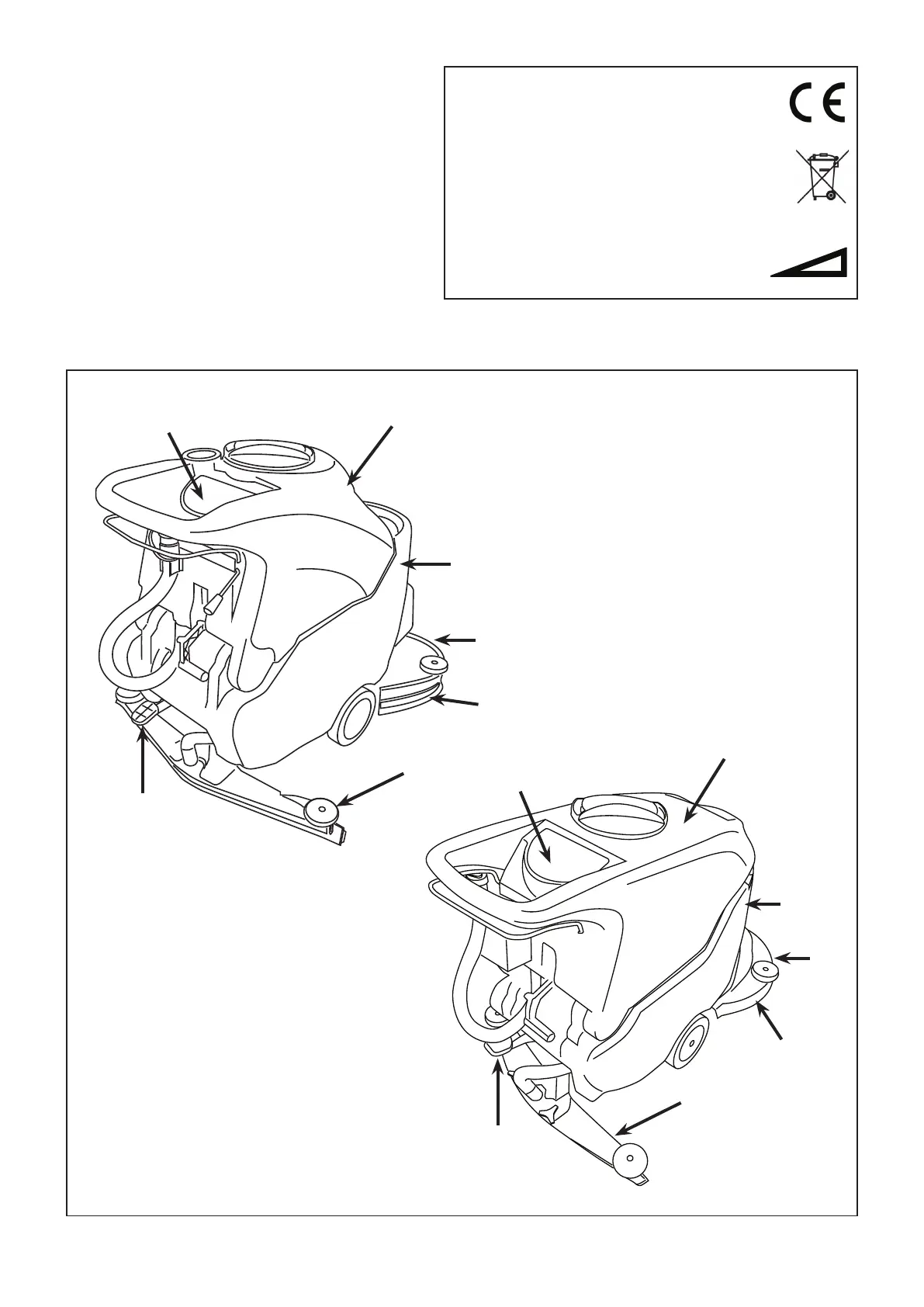 CE