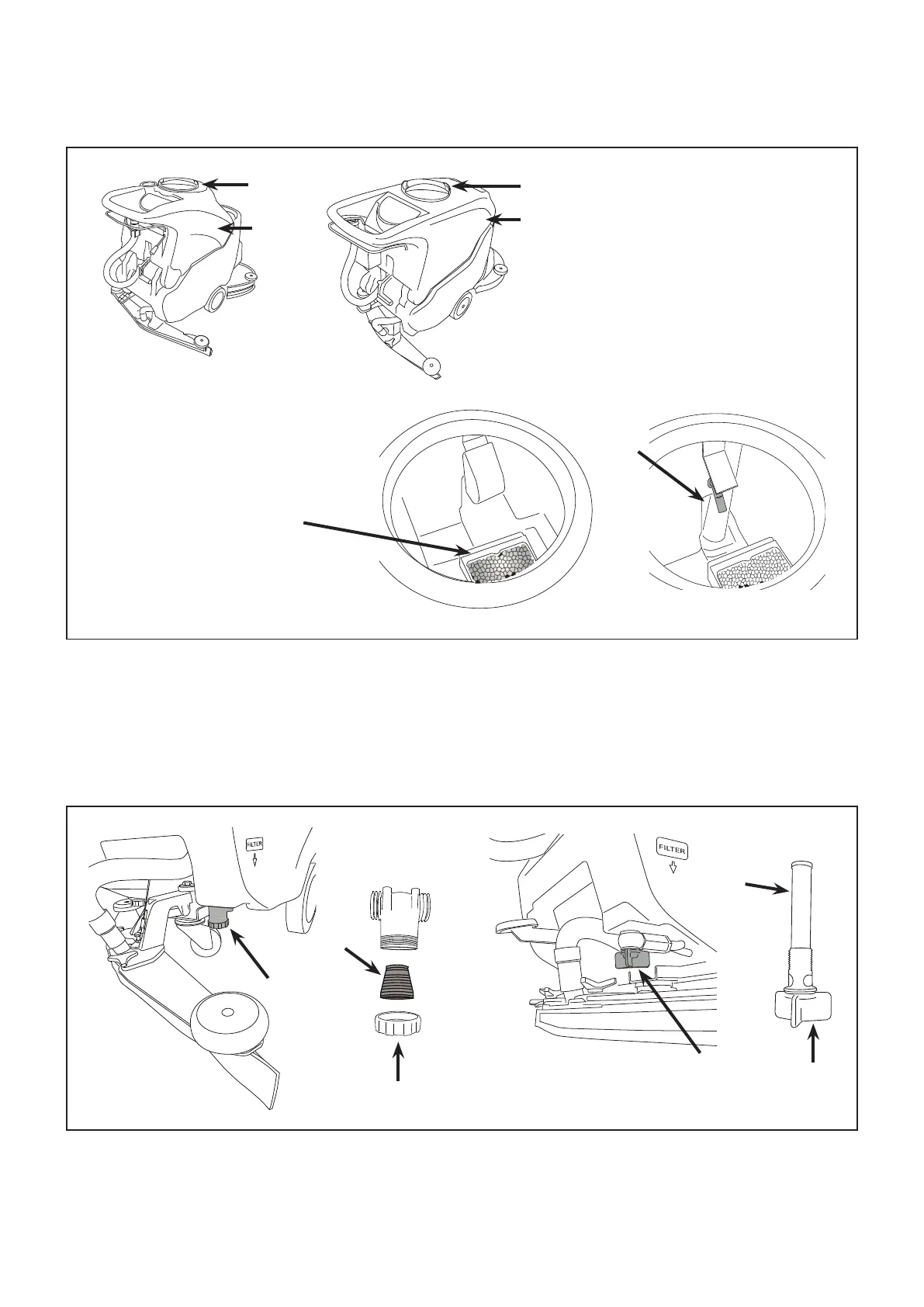 FILTER

FILTER