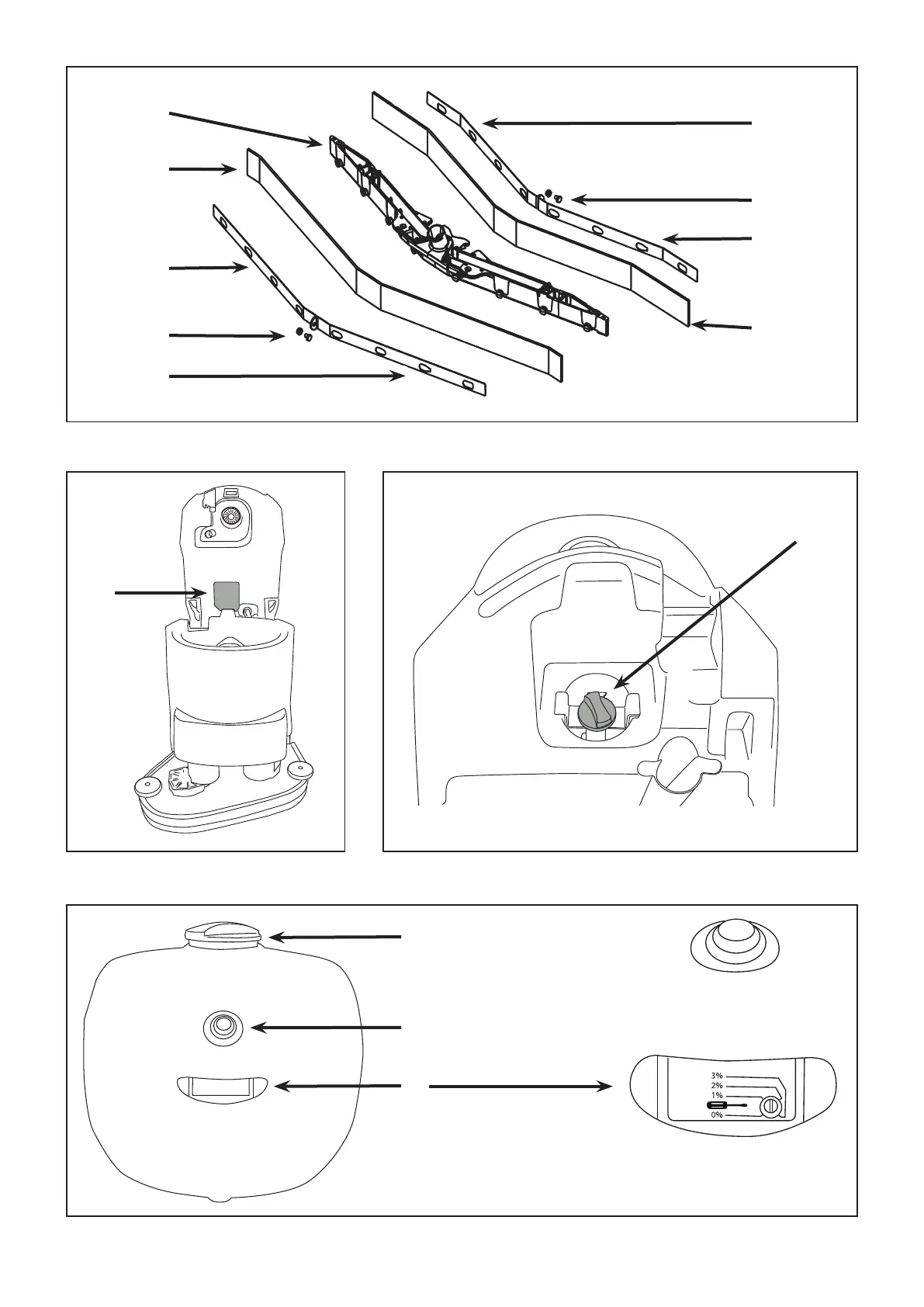 3%
2%
1%
0%