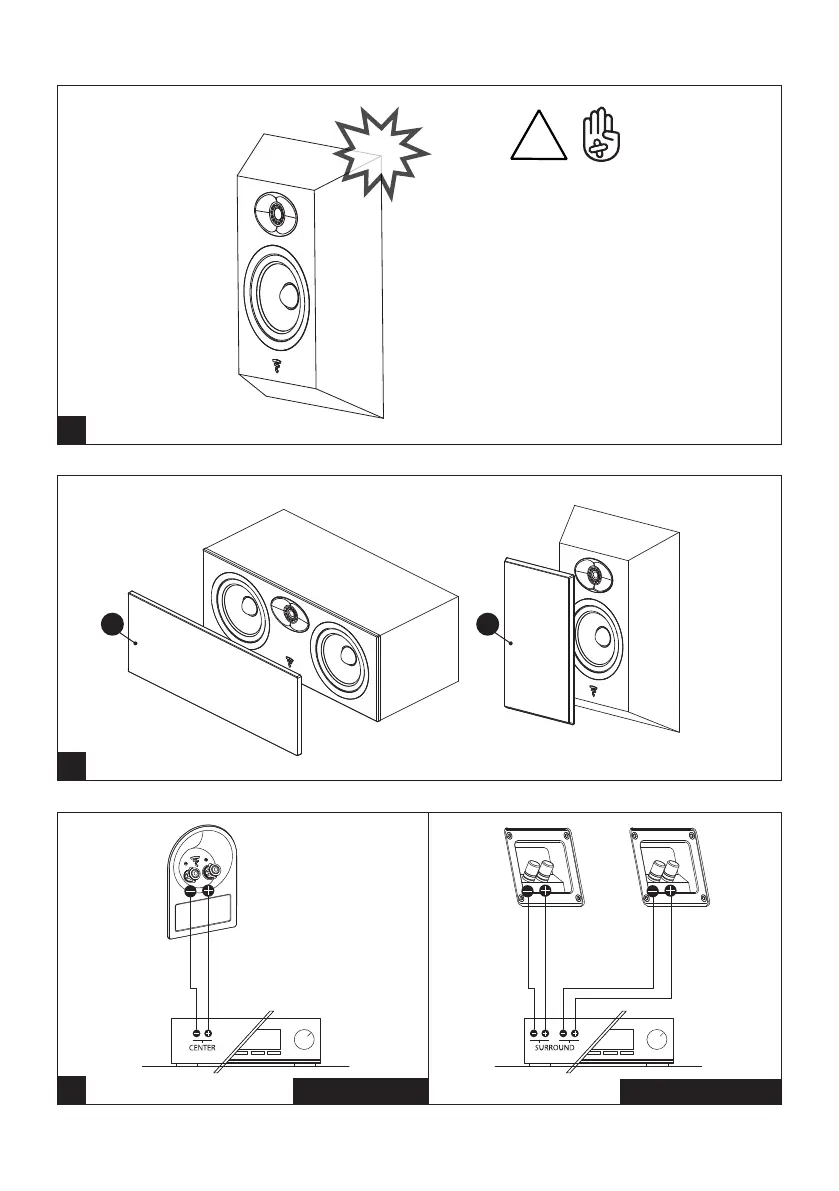 CENTER

SURROUND