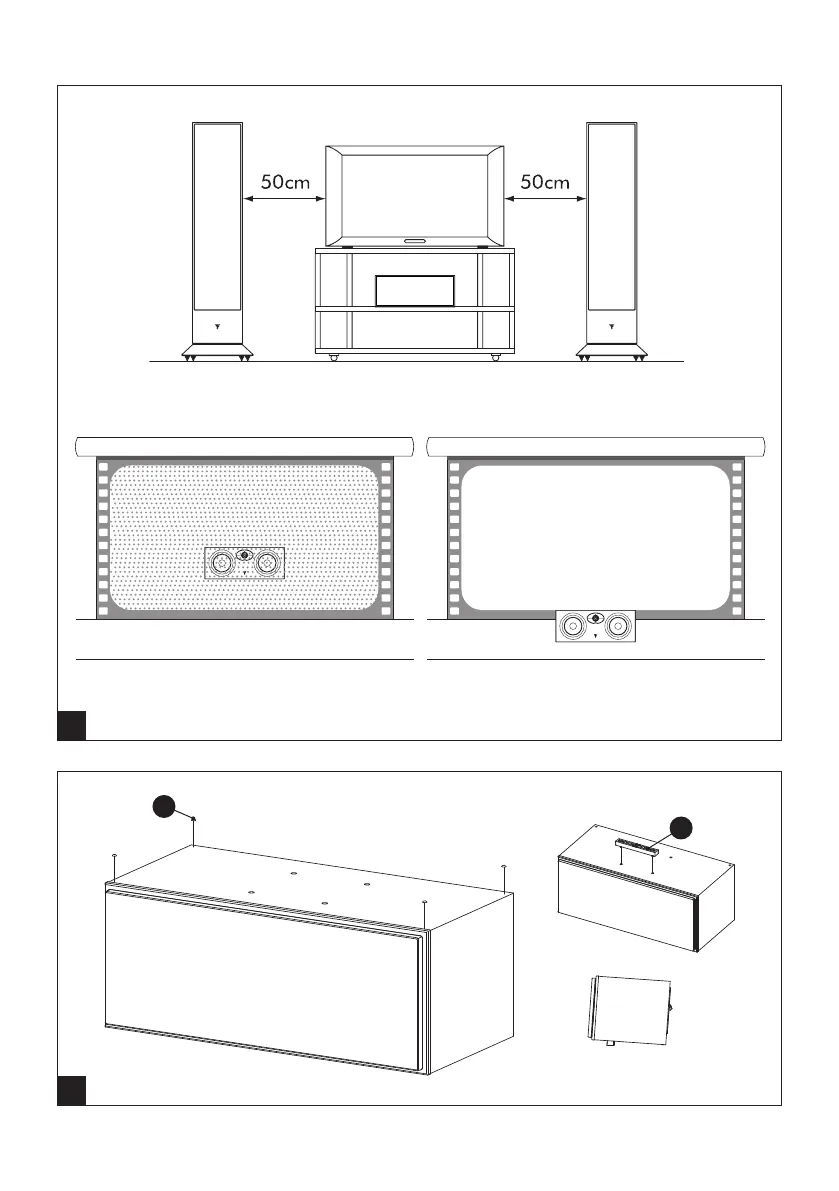 50cm

50cm