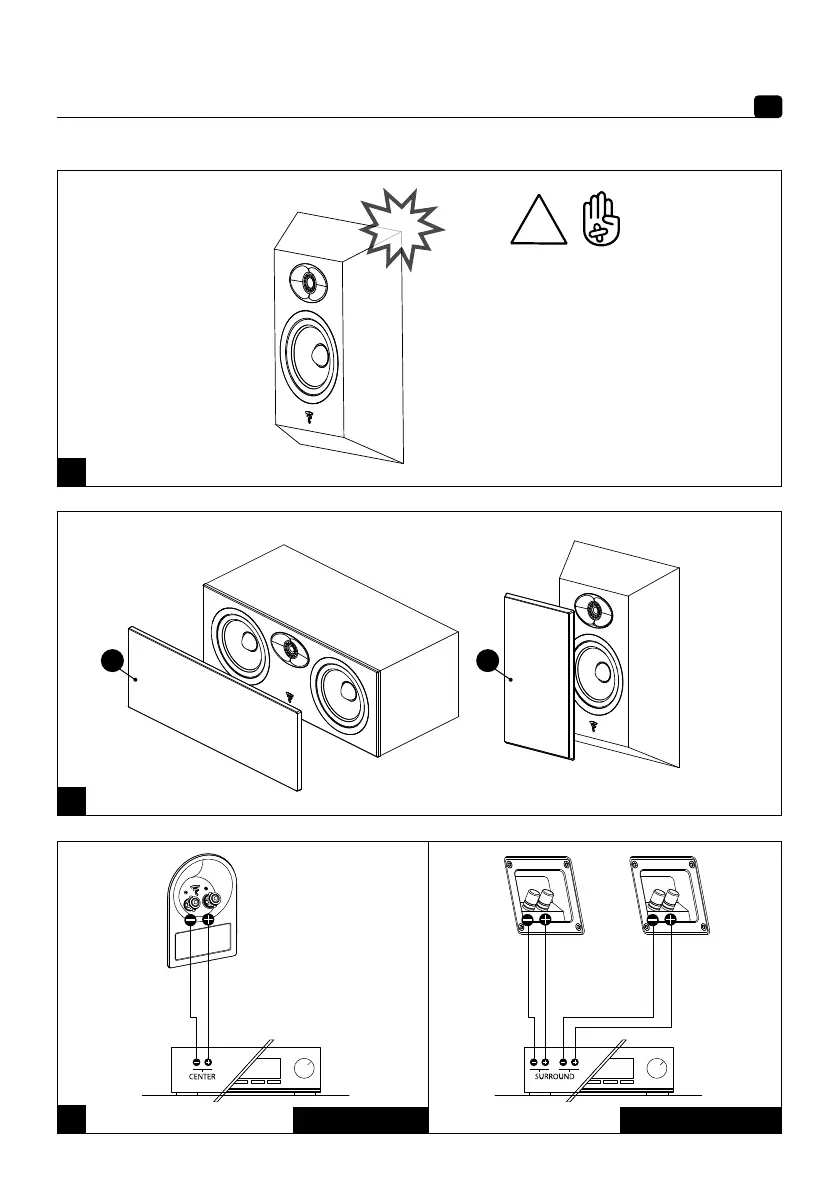 CENTER

SURROUND