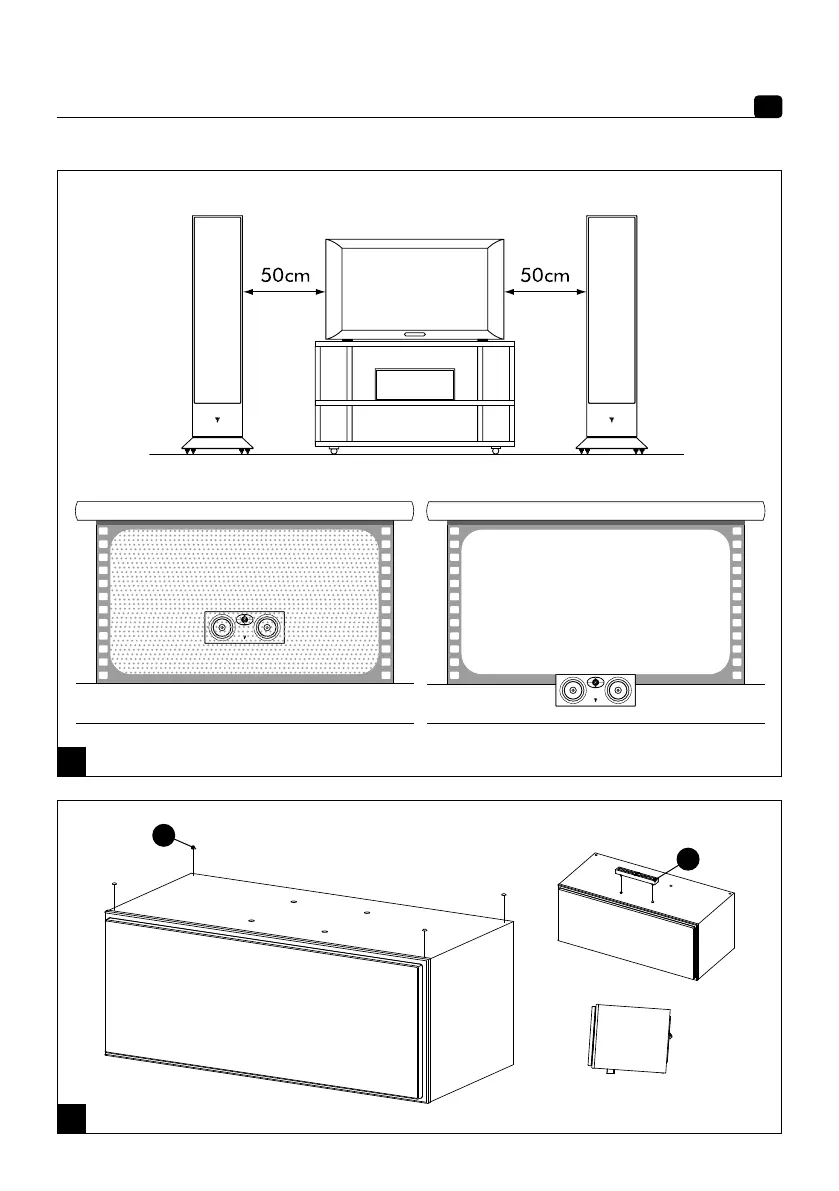 50cm

50cm