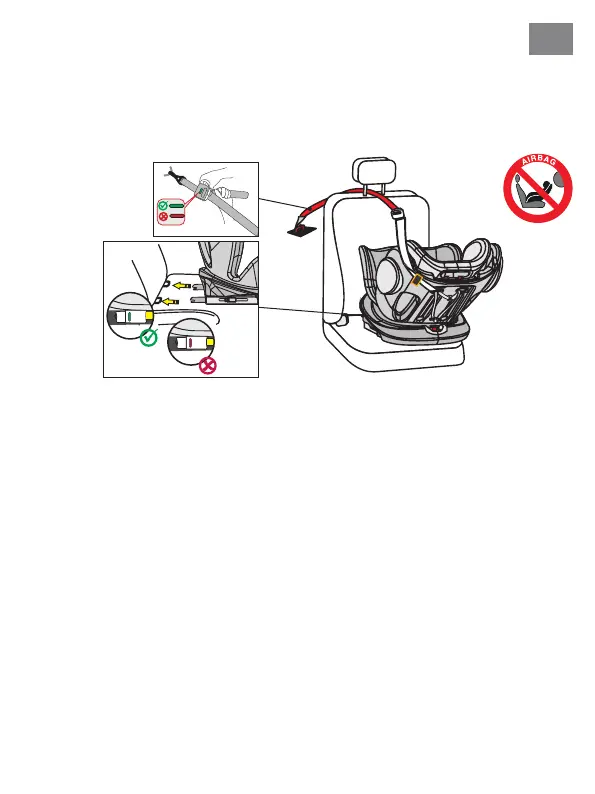 AIRBAG